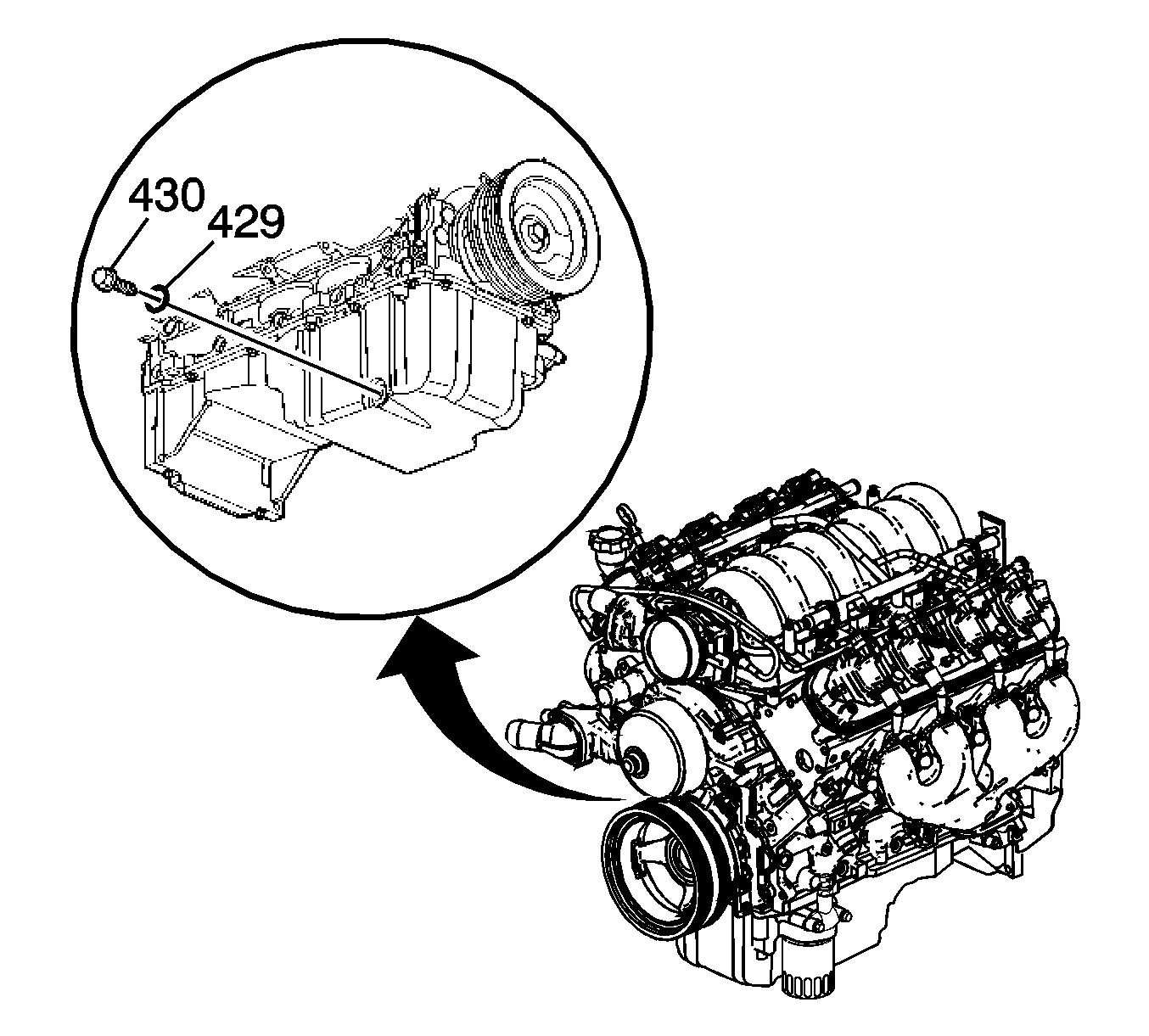 430
429