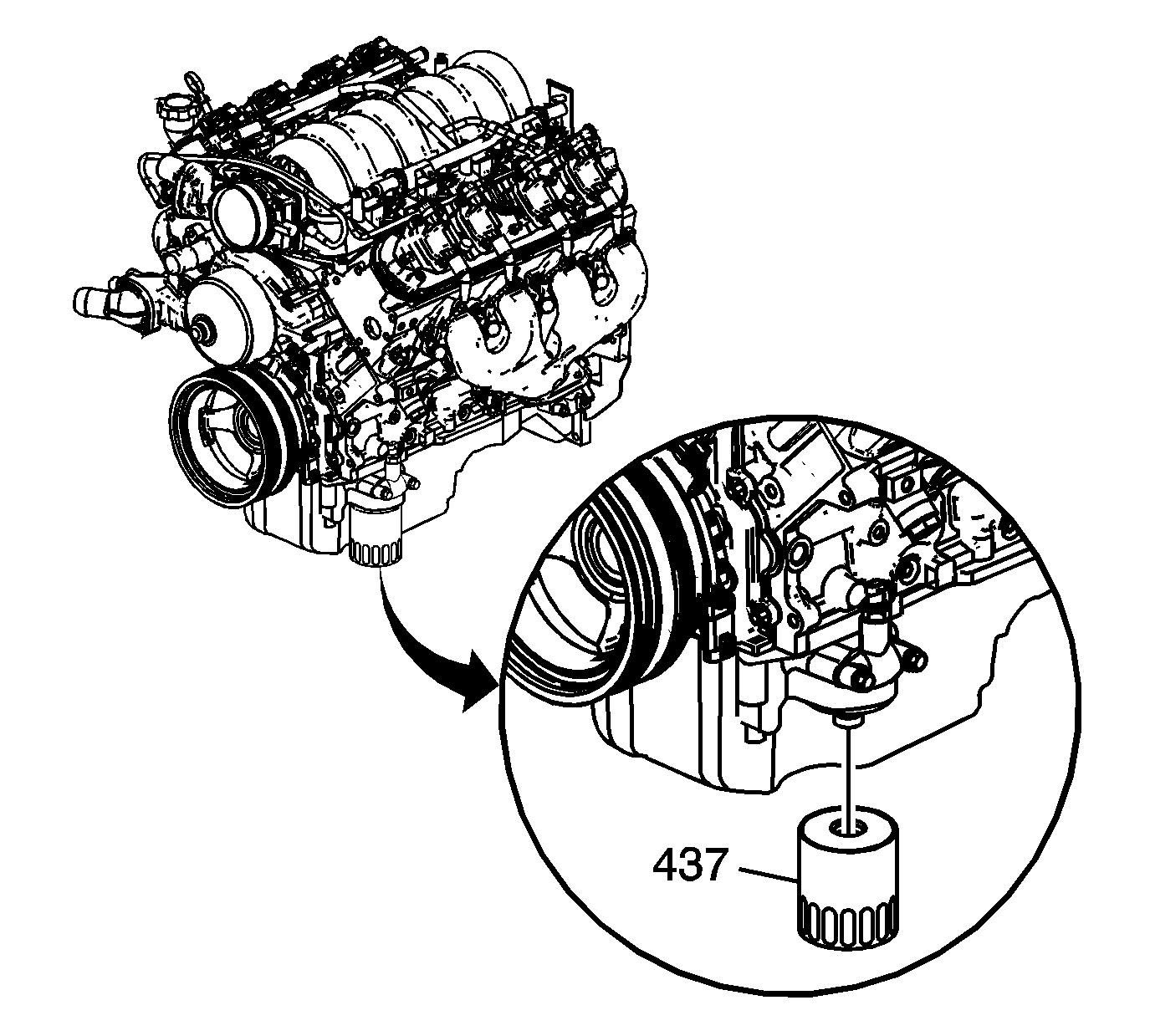 437