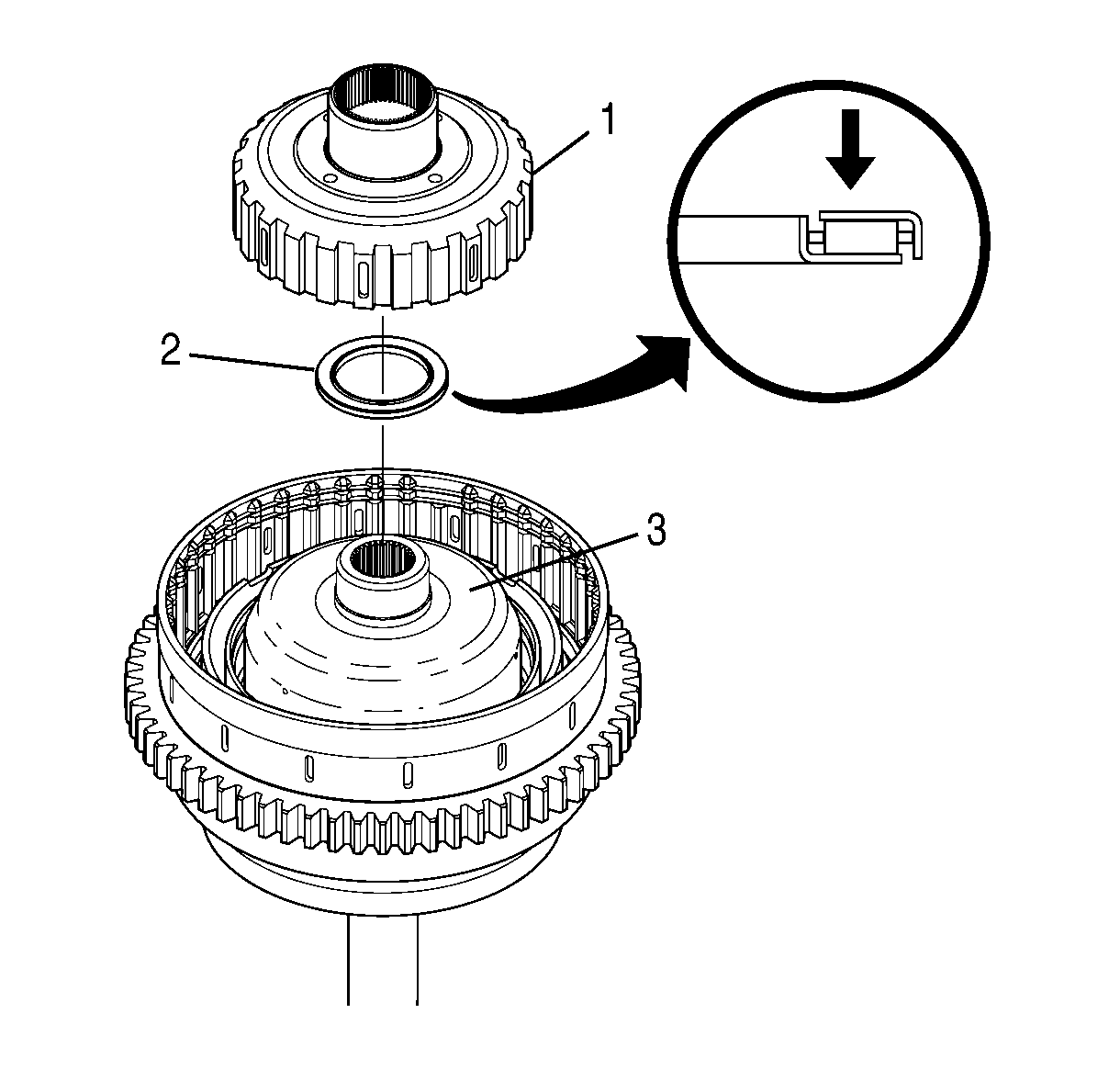 1
2
3