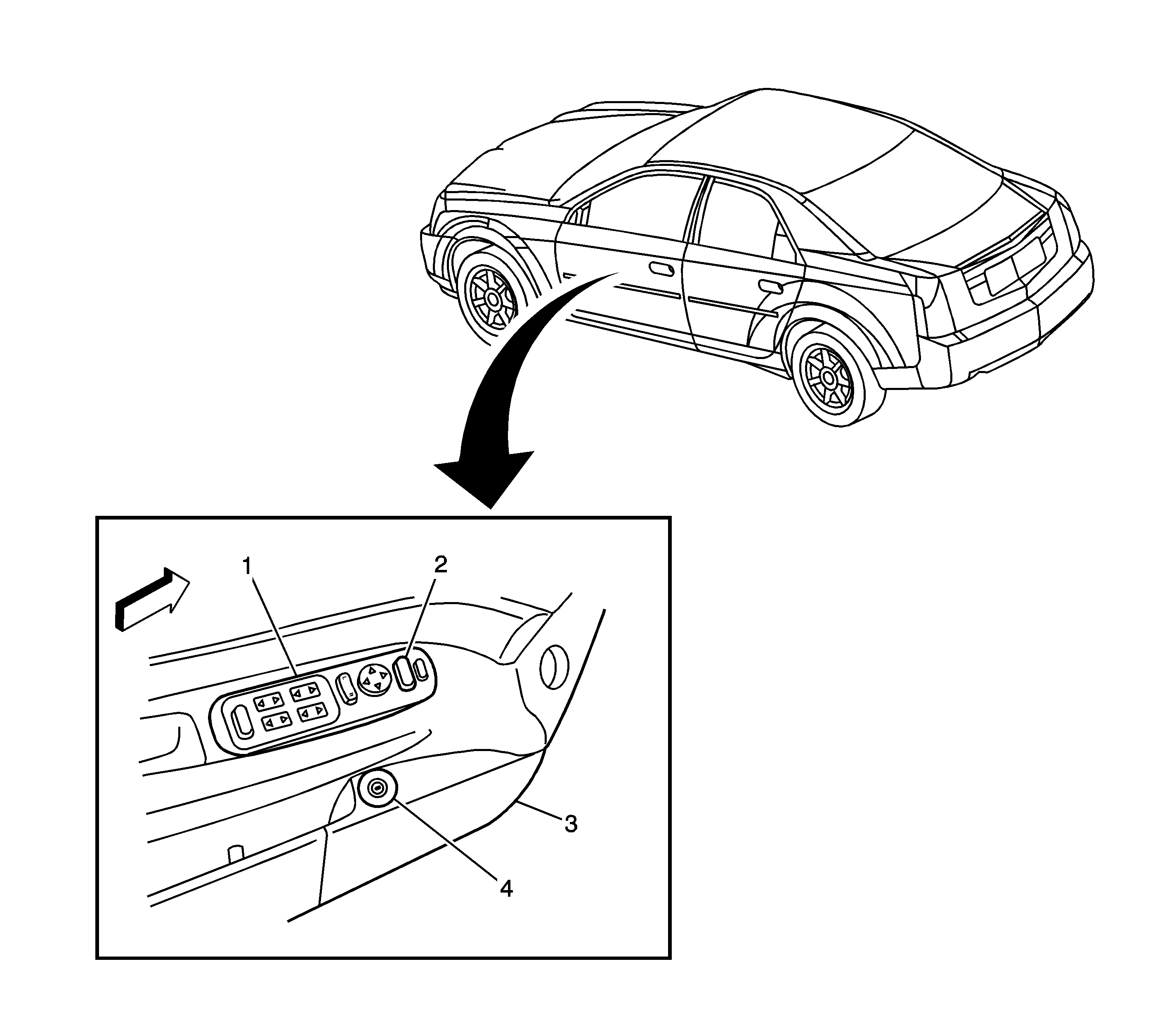 1
2
3
4