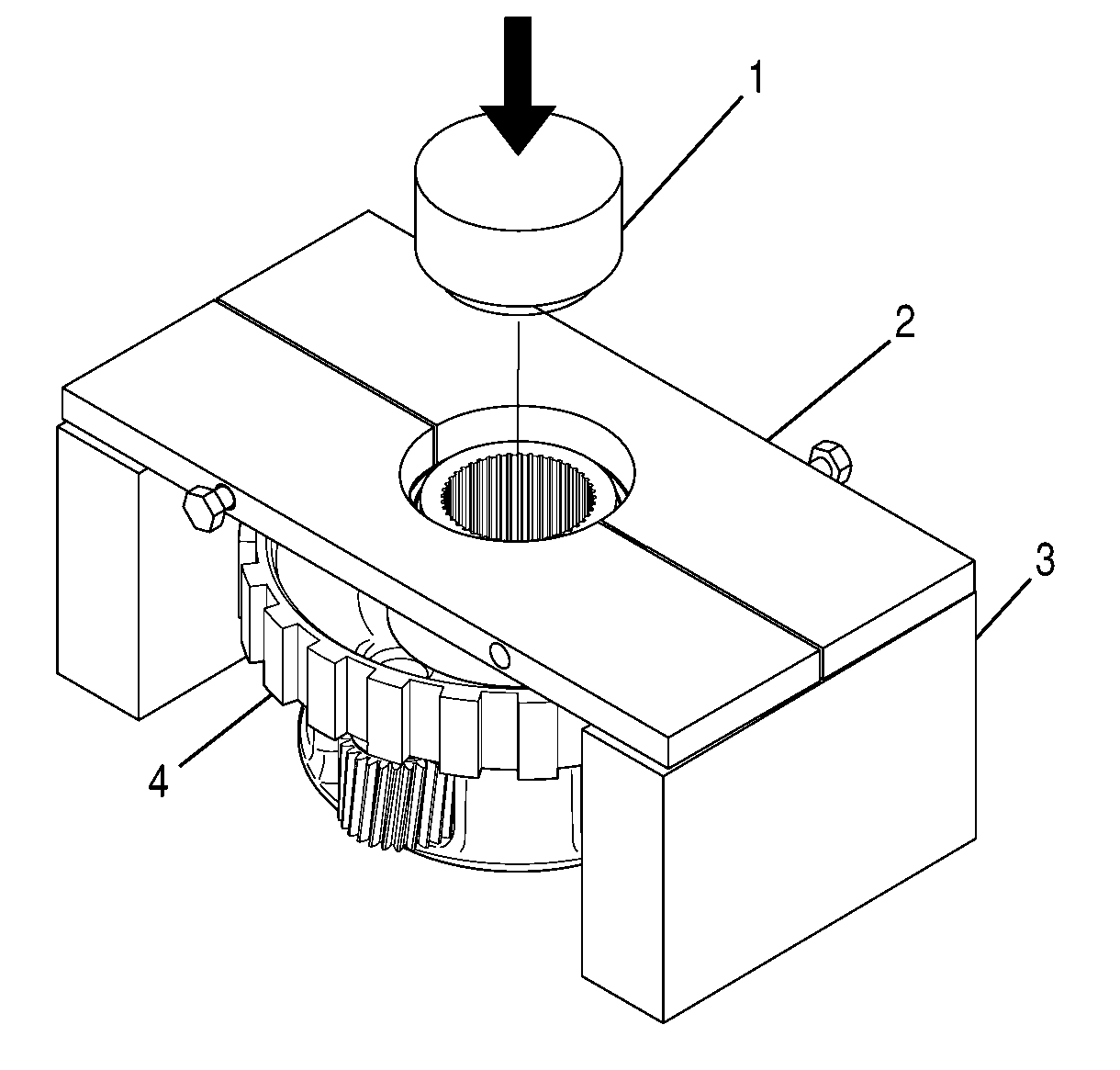 1
2
3
4