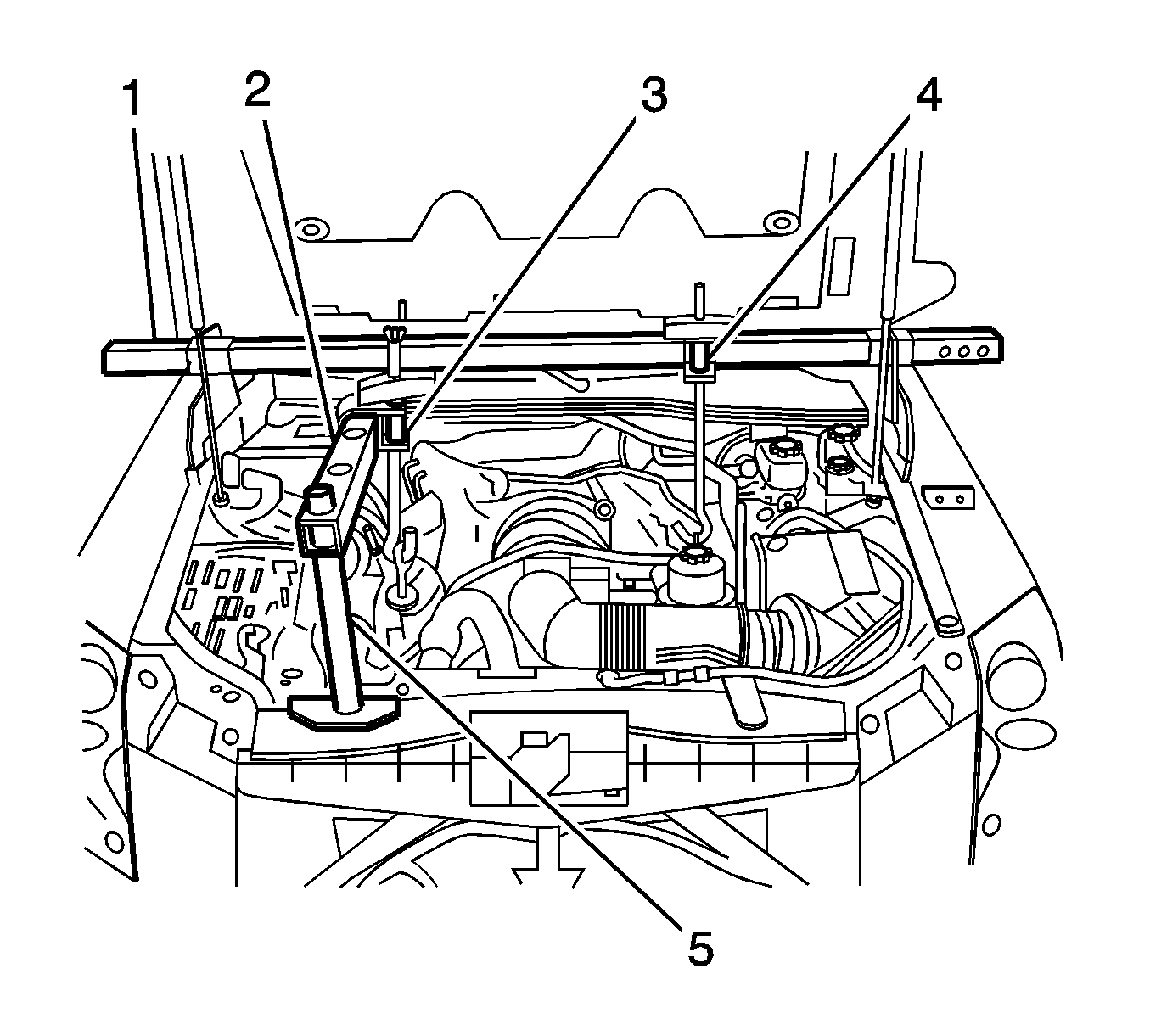 1
2
3
4
5