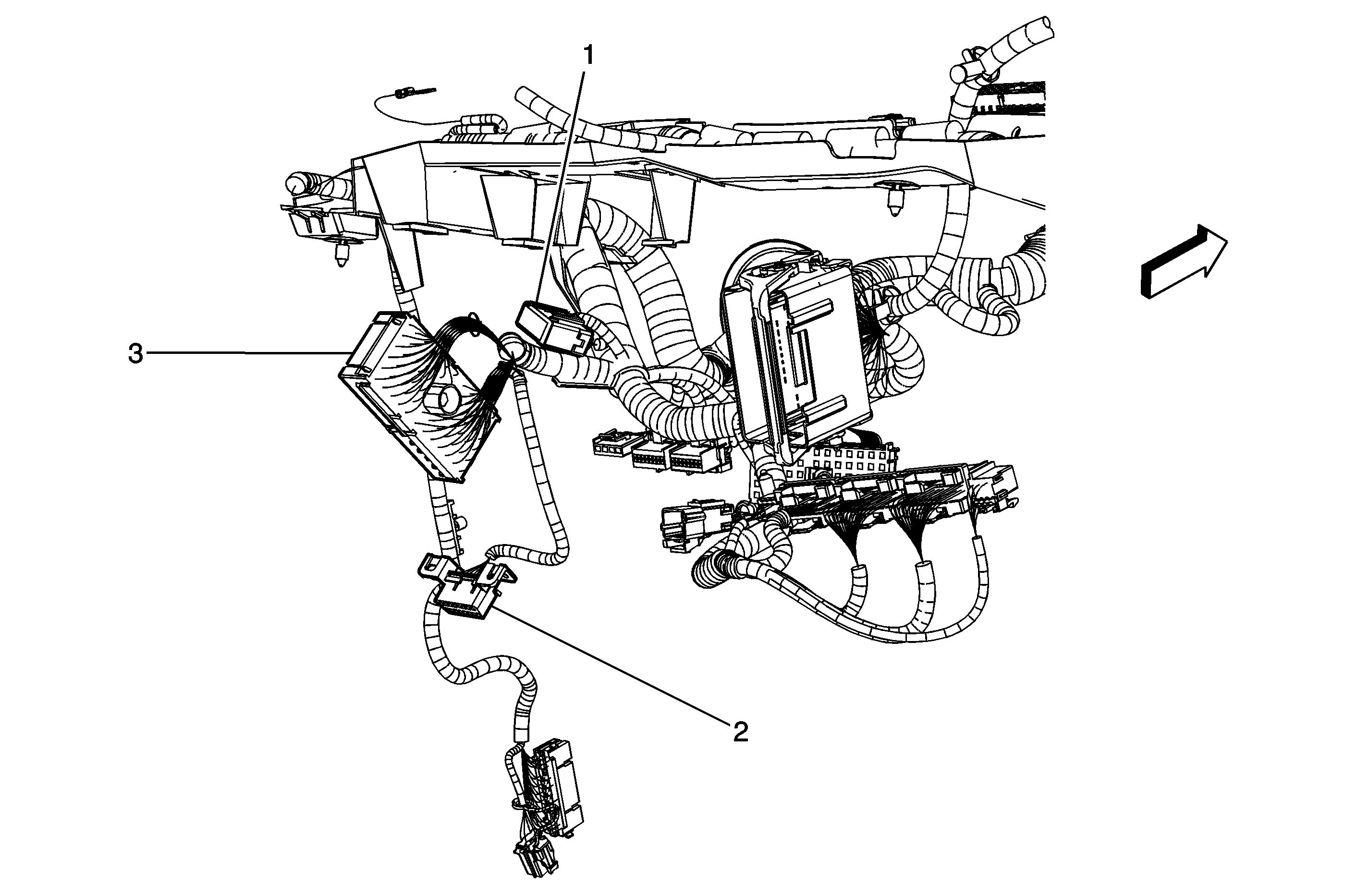 1
3
2