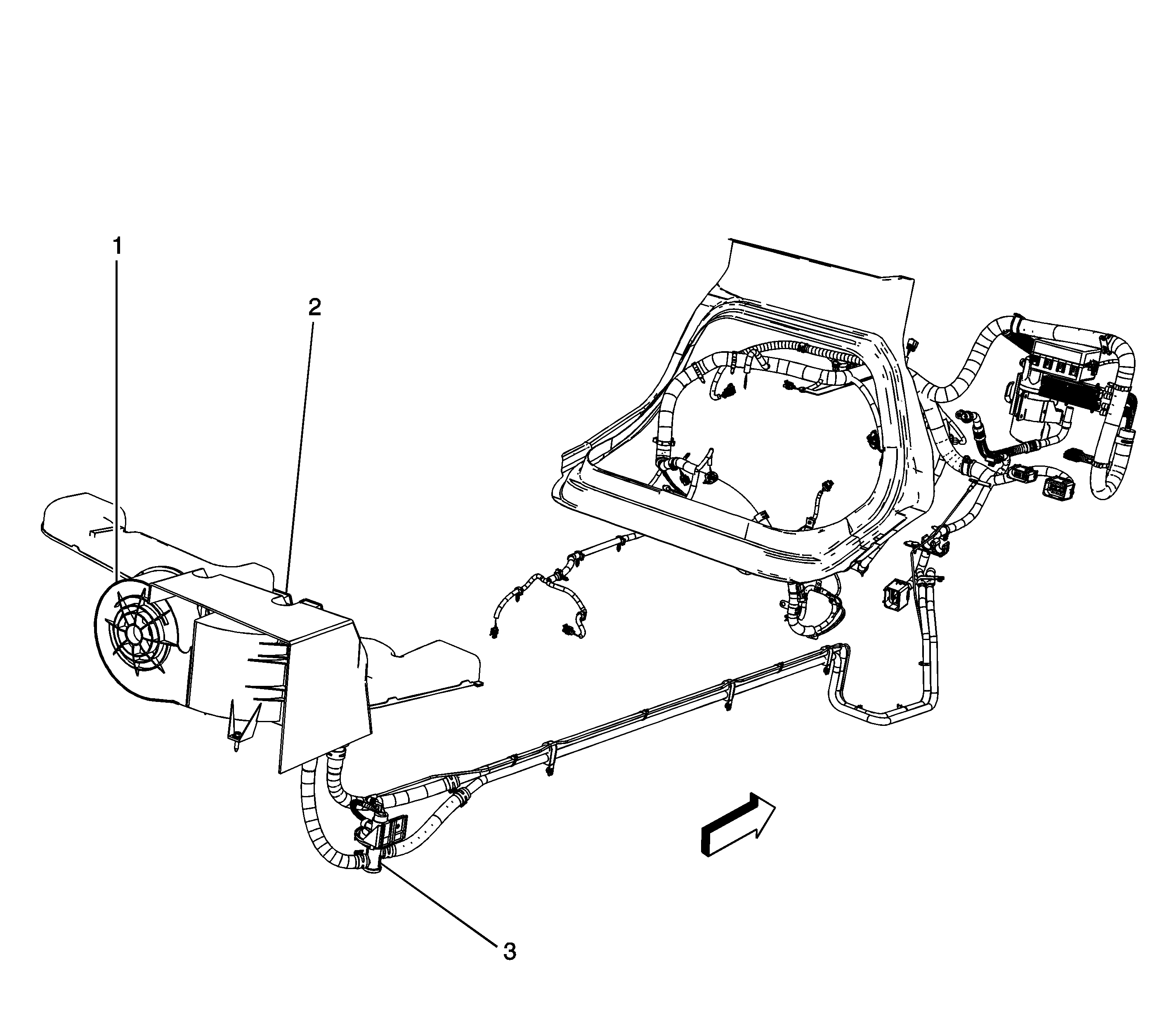 1
2
3