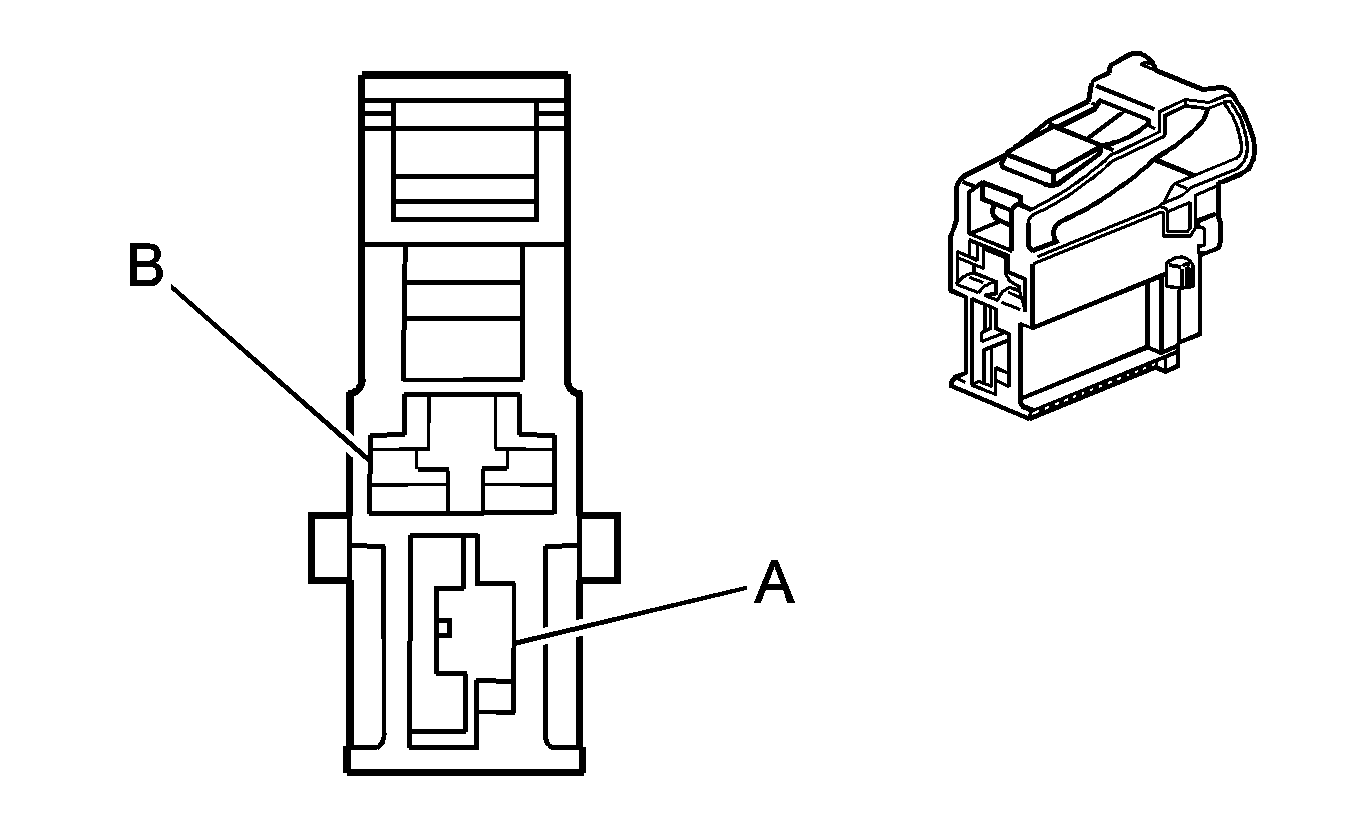 B

A