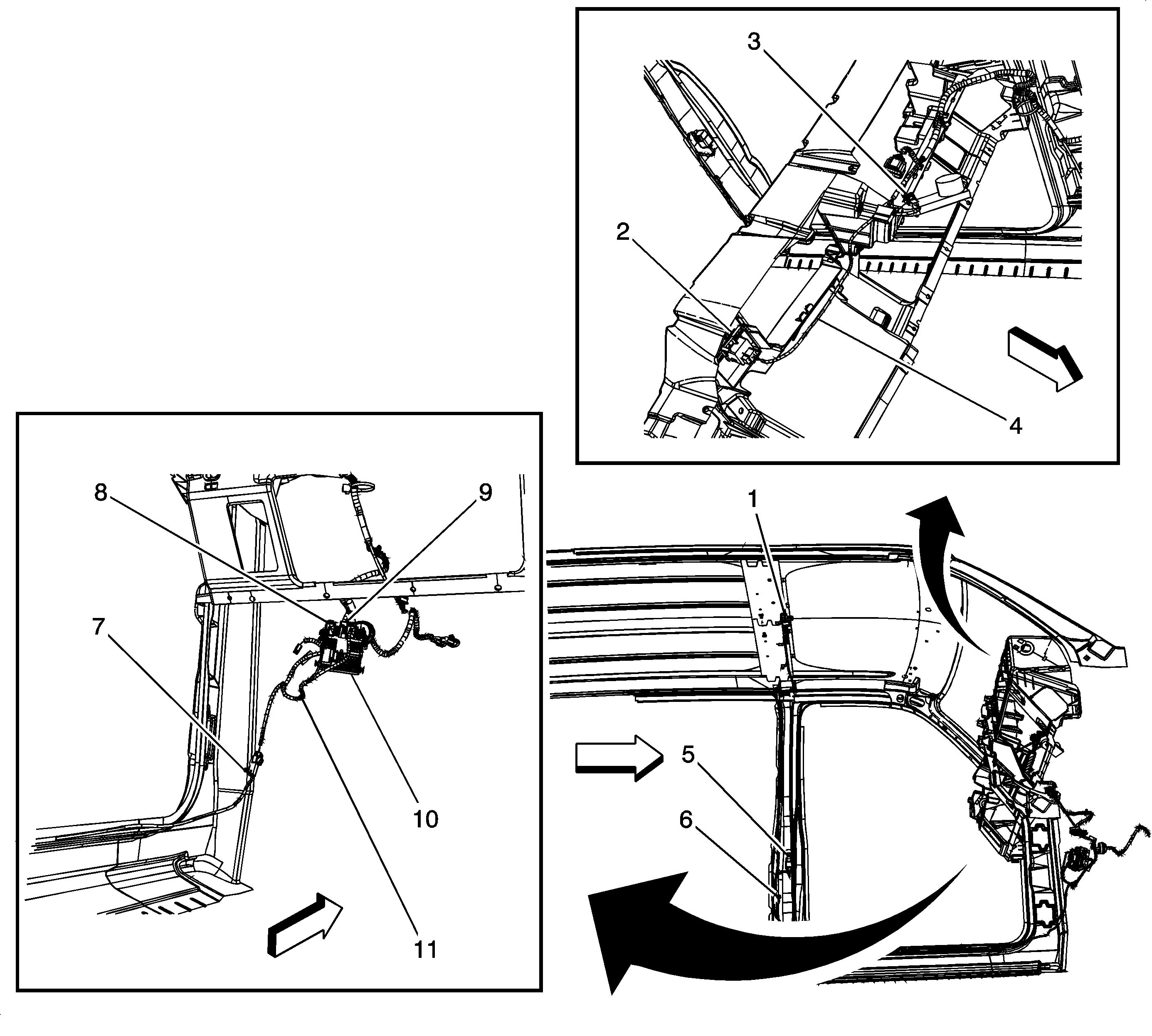 3
2
4
8
9
7
10
11
1
5
6