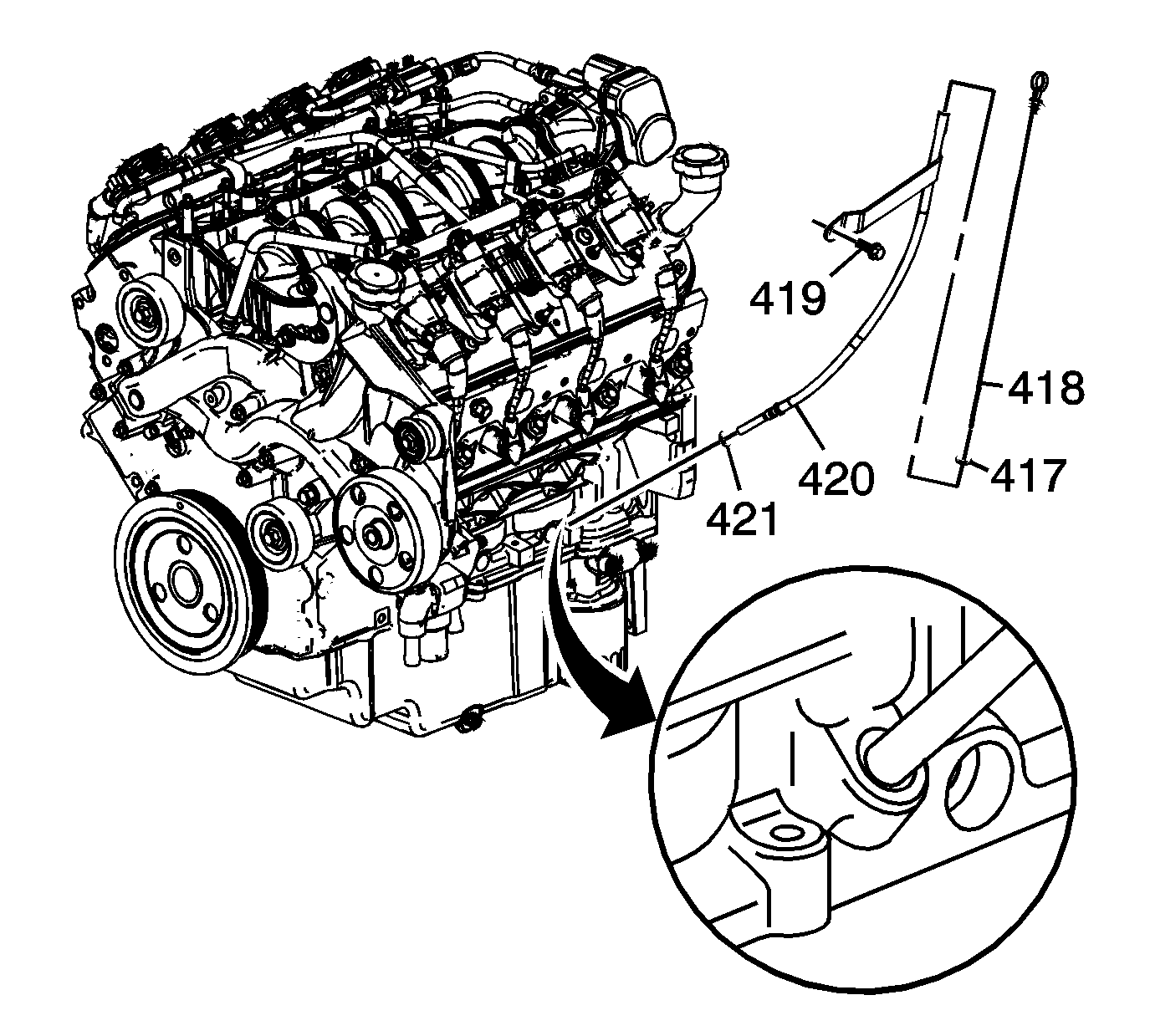 419

418

420

417

421