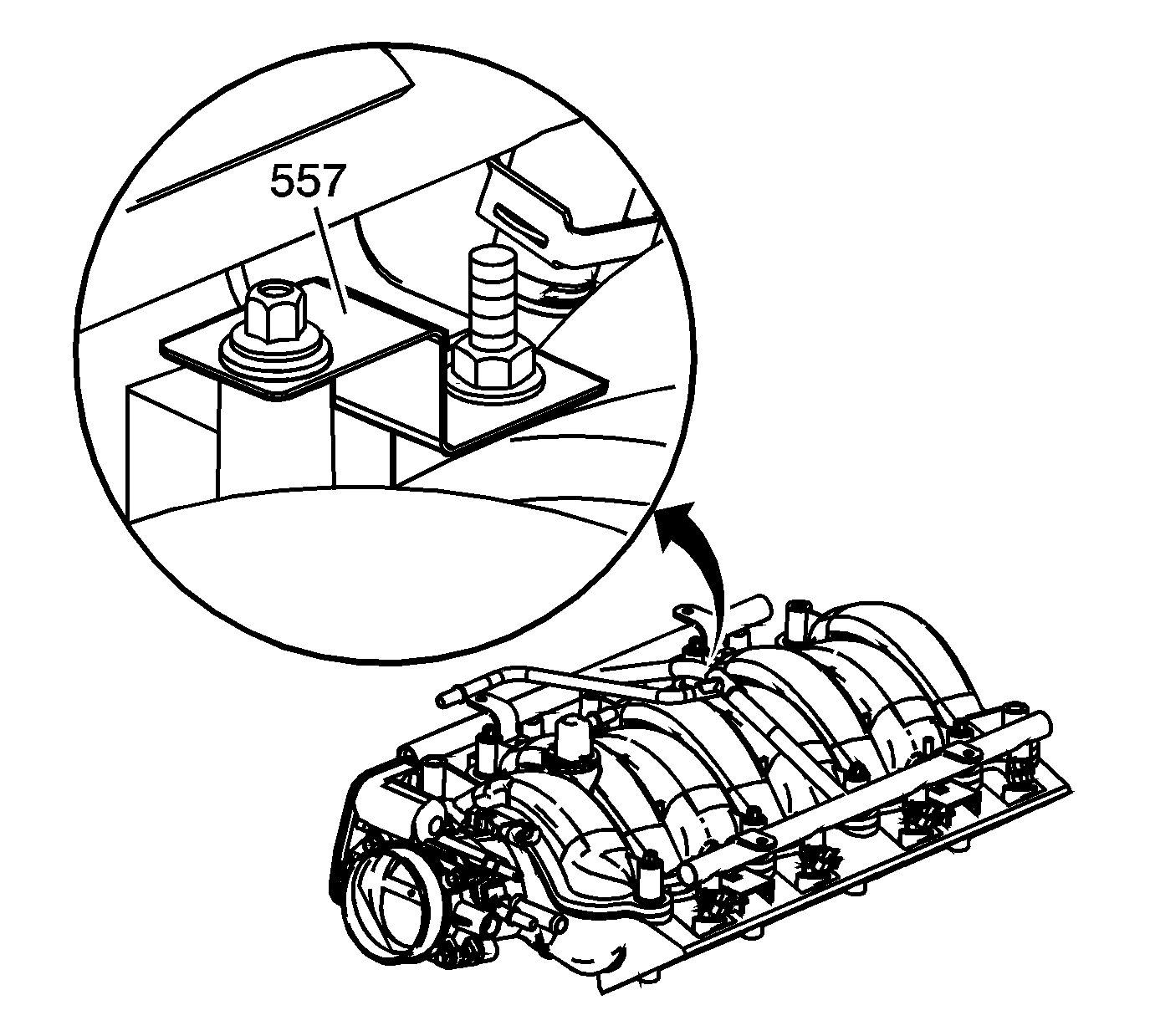 557