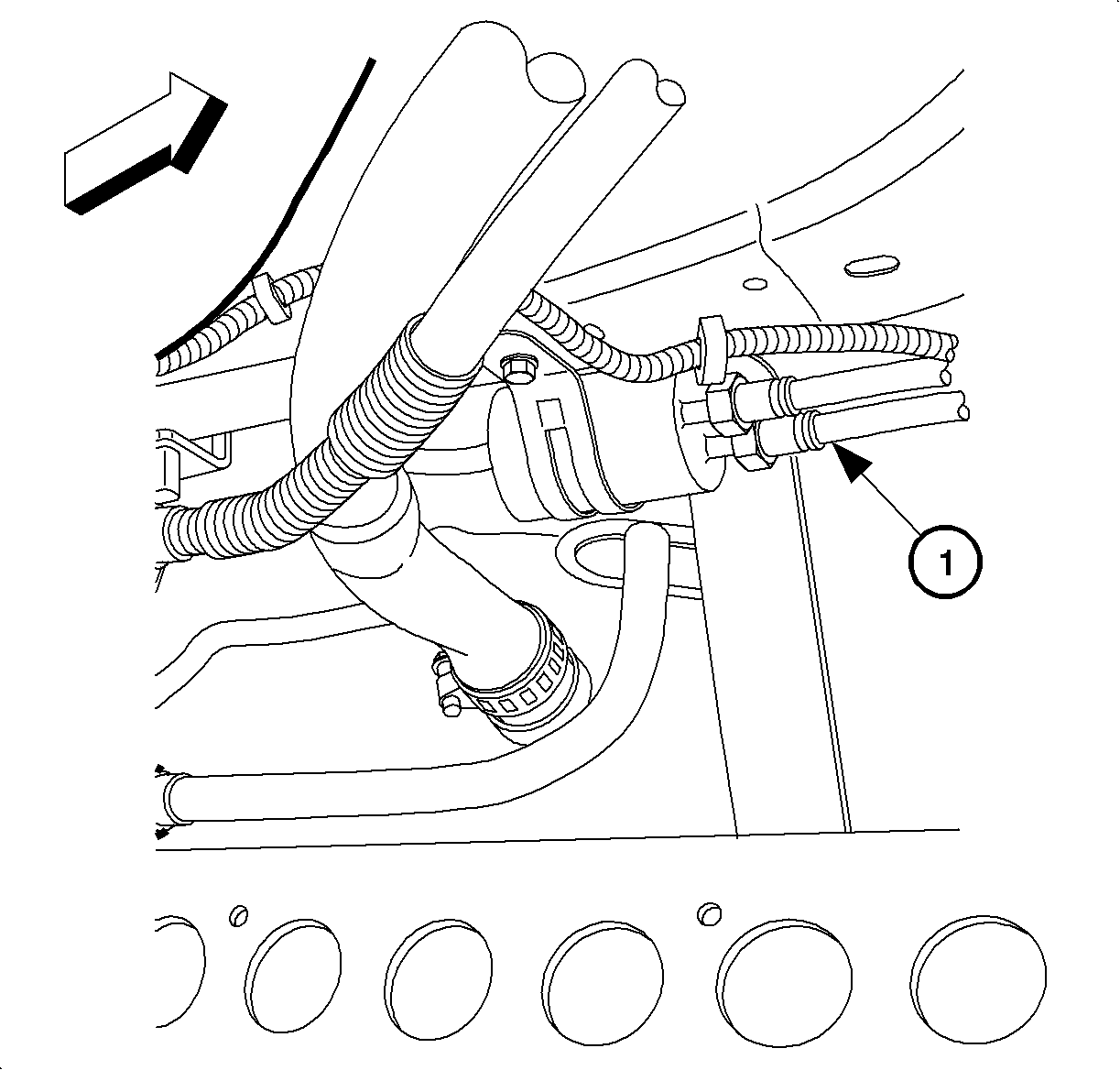 1