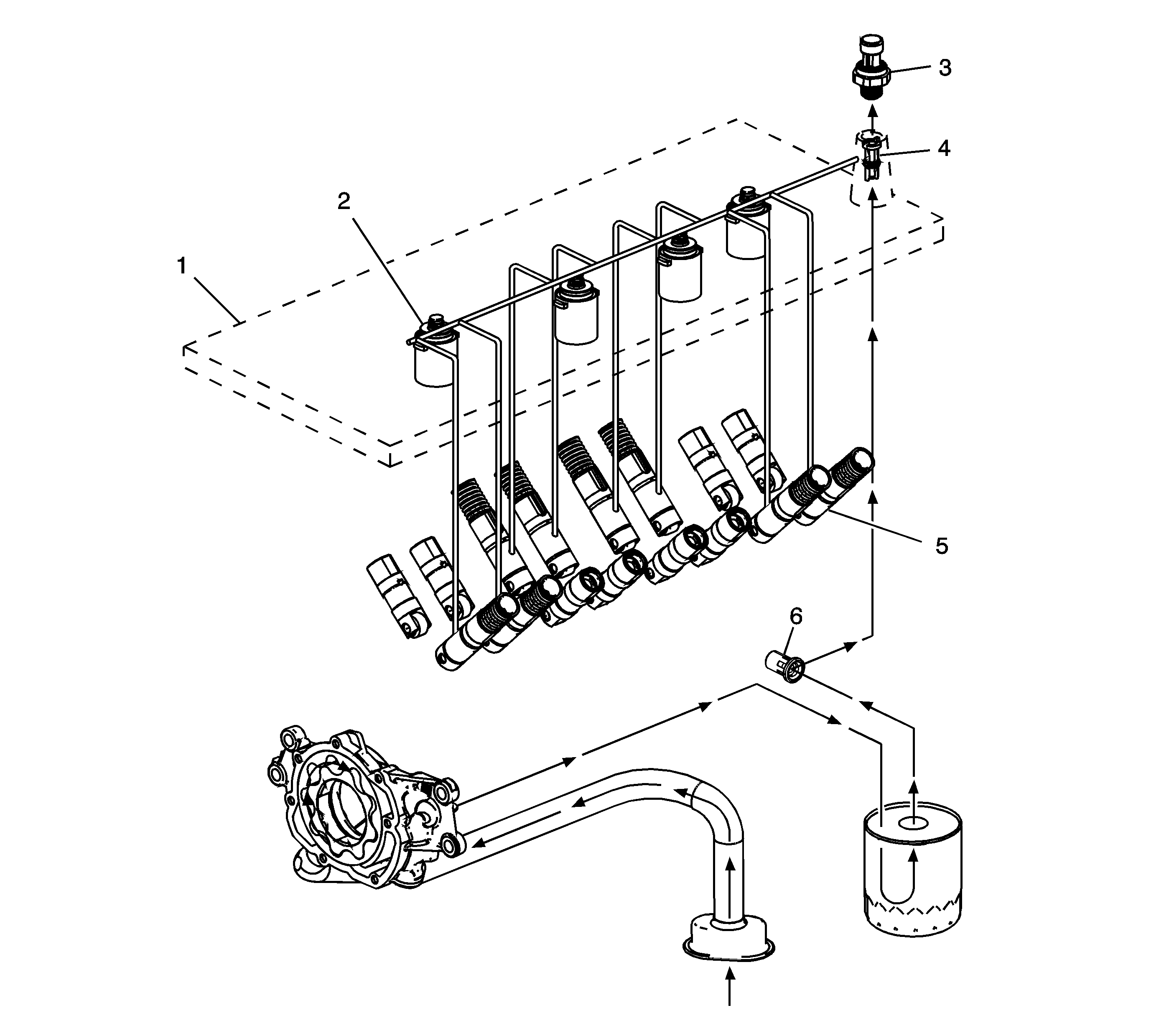 3
4
2
1
5
6