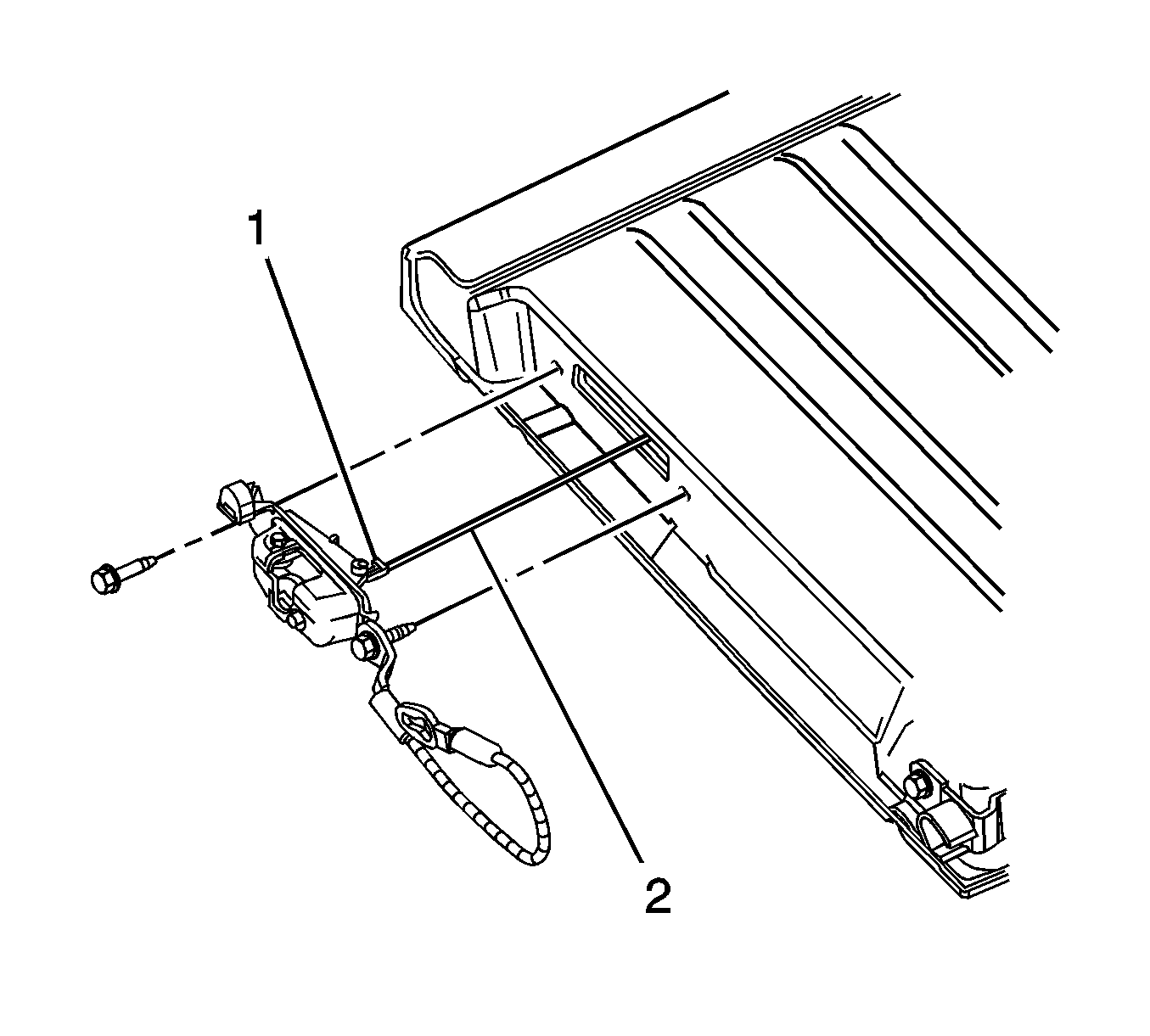 1
2