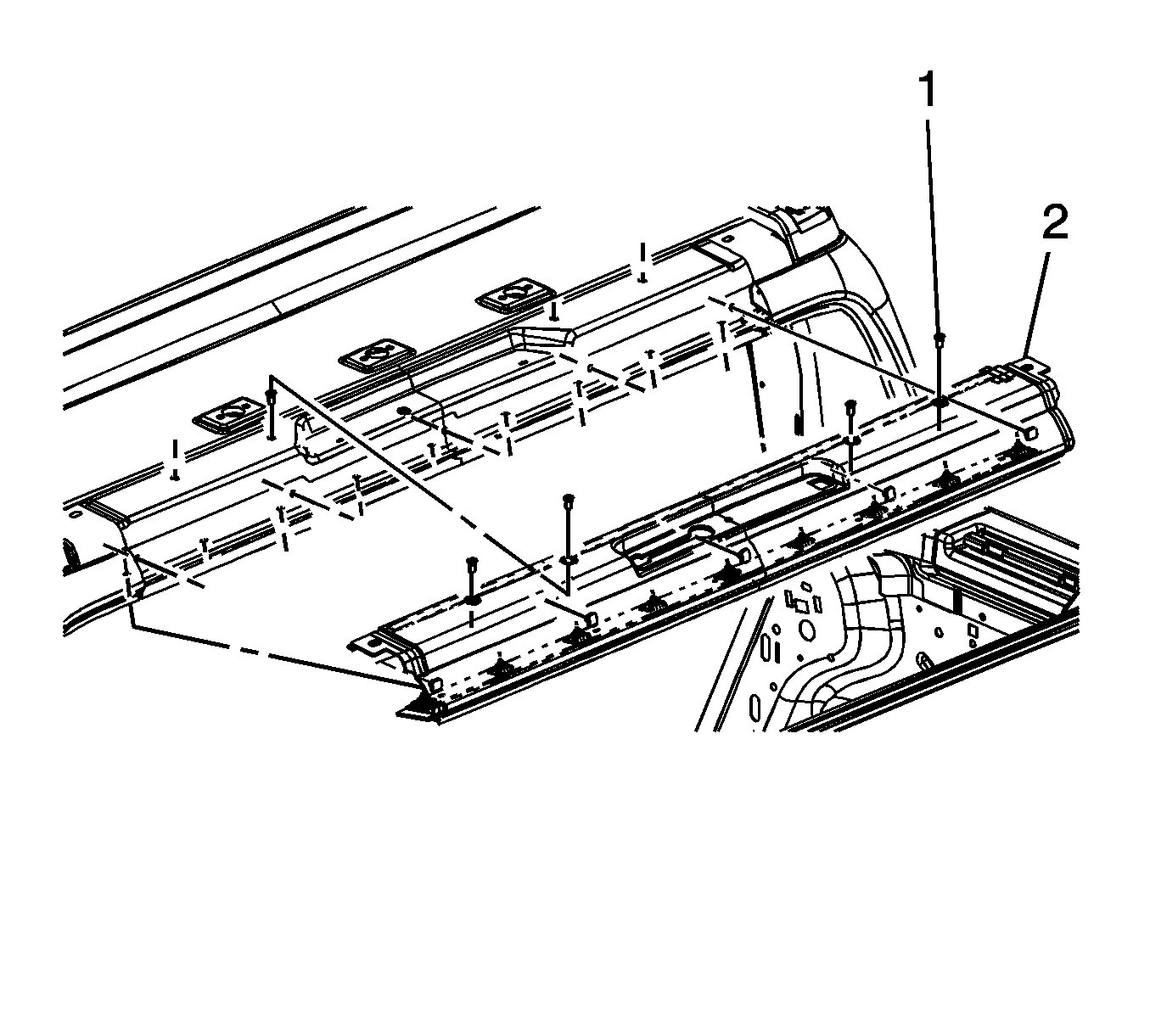 1
2