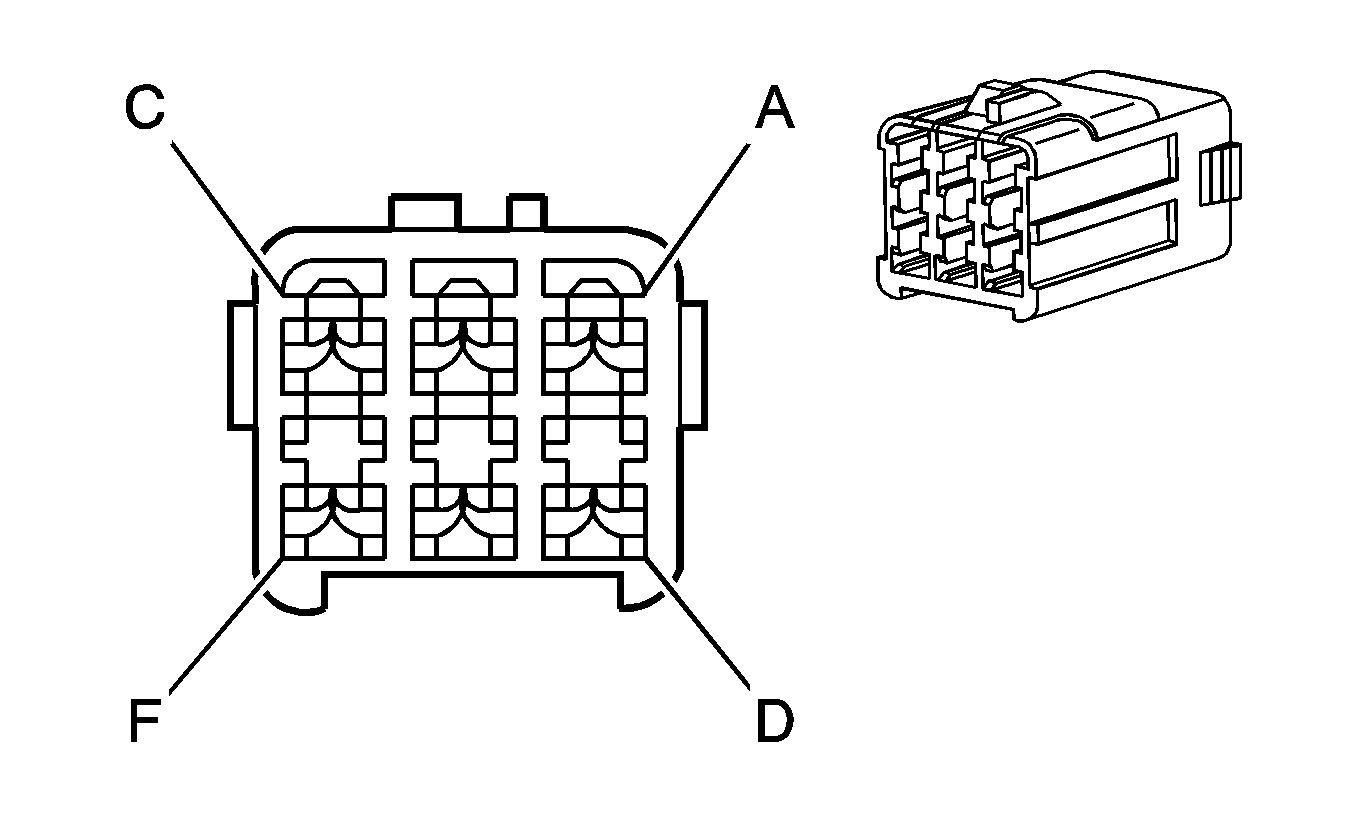 C
A
F
D