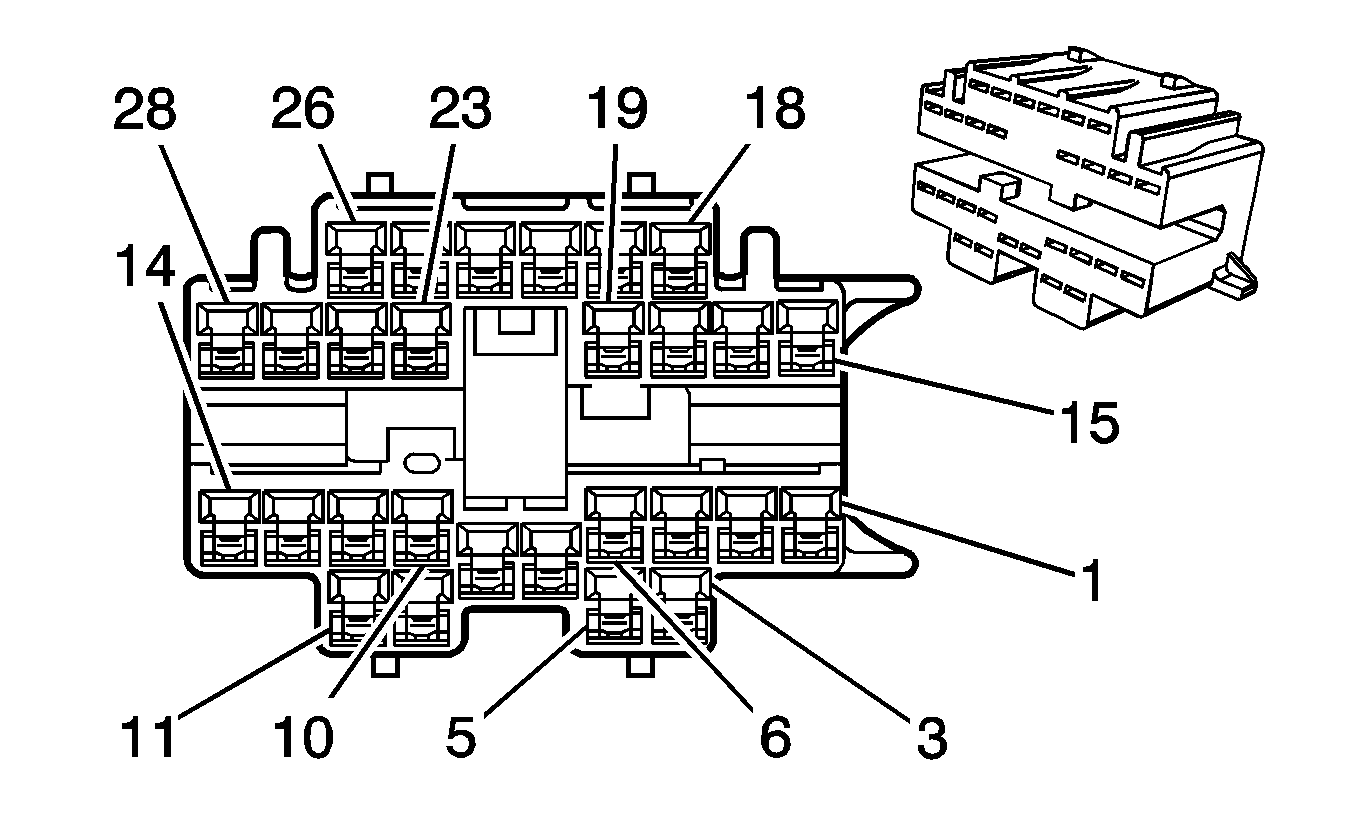 28 26 23 19 18

14

15

1

11 10 5 6 3