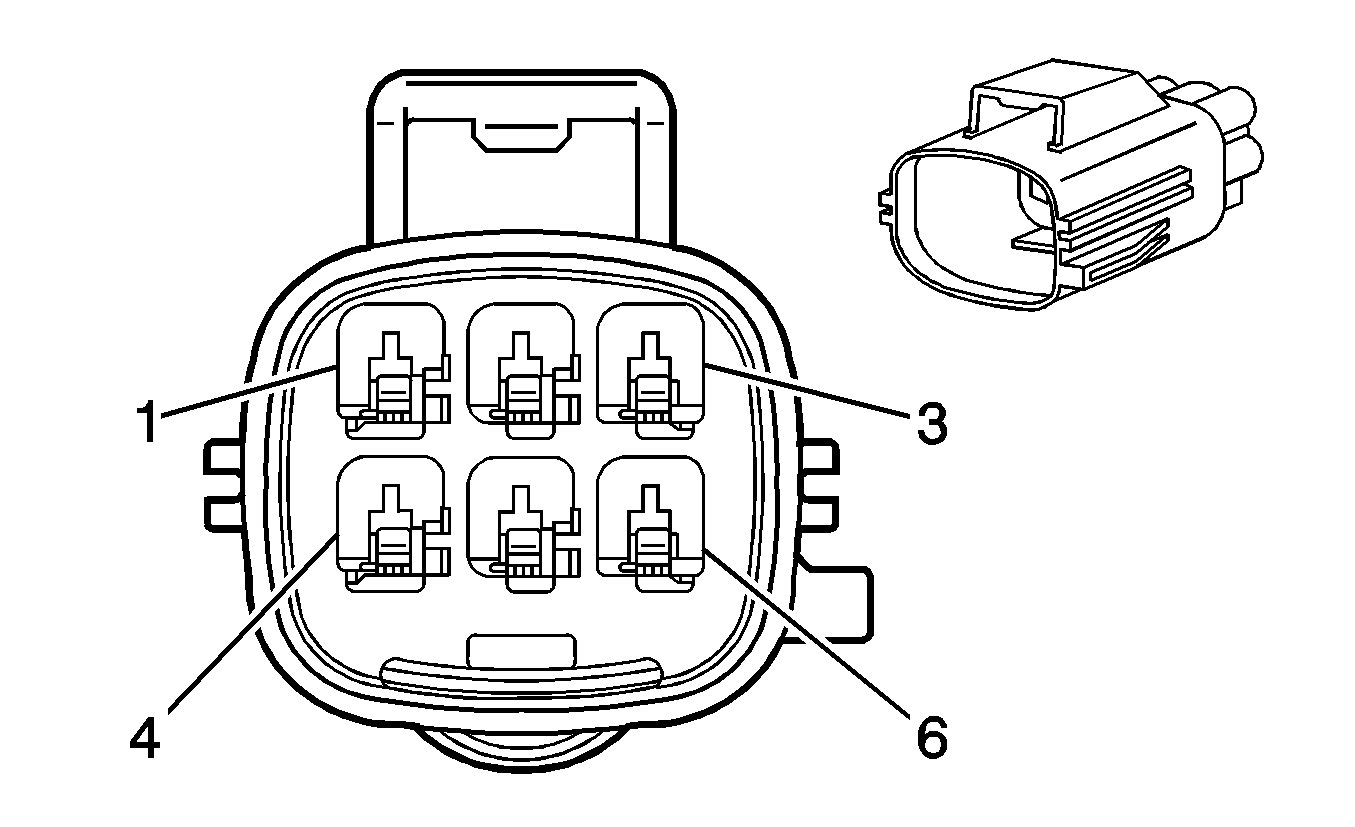 1
3
4
6