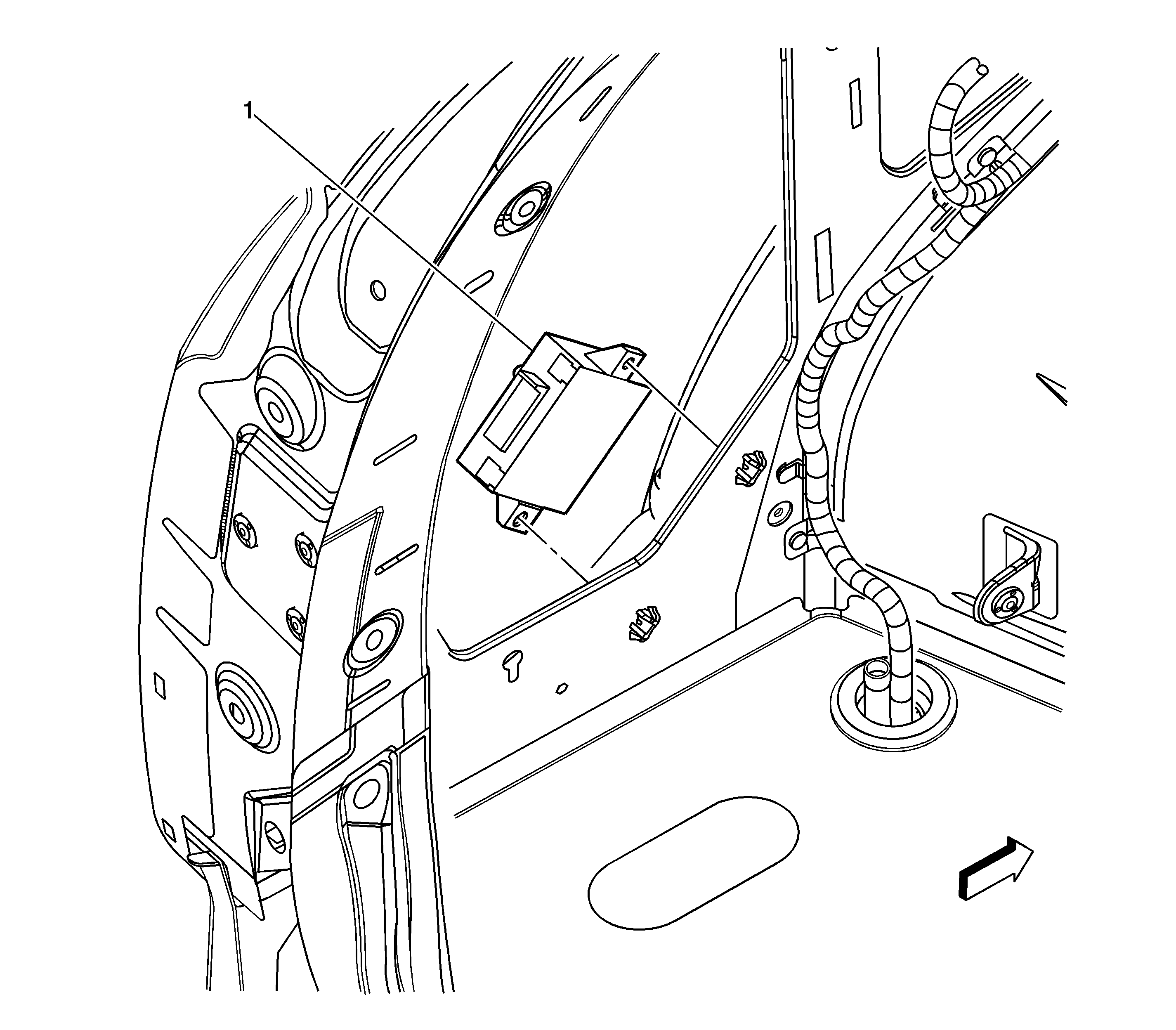 1