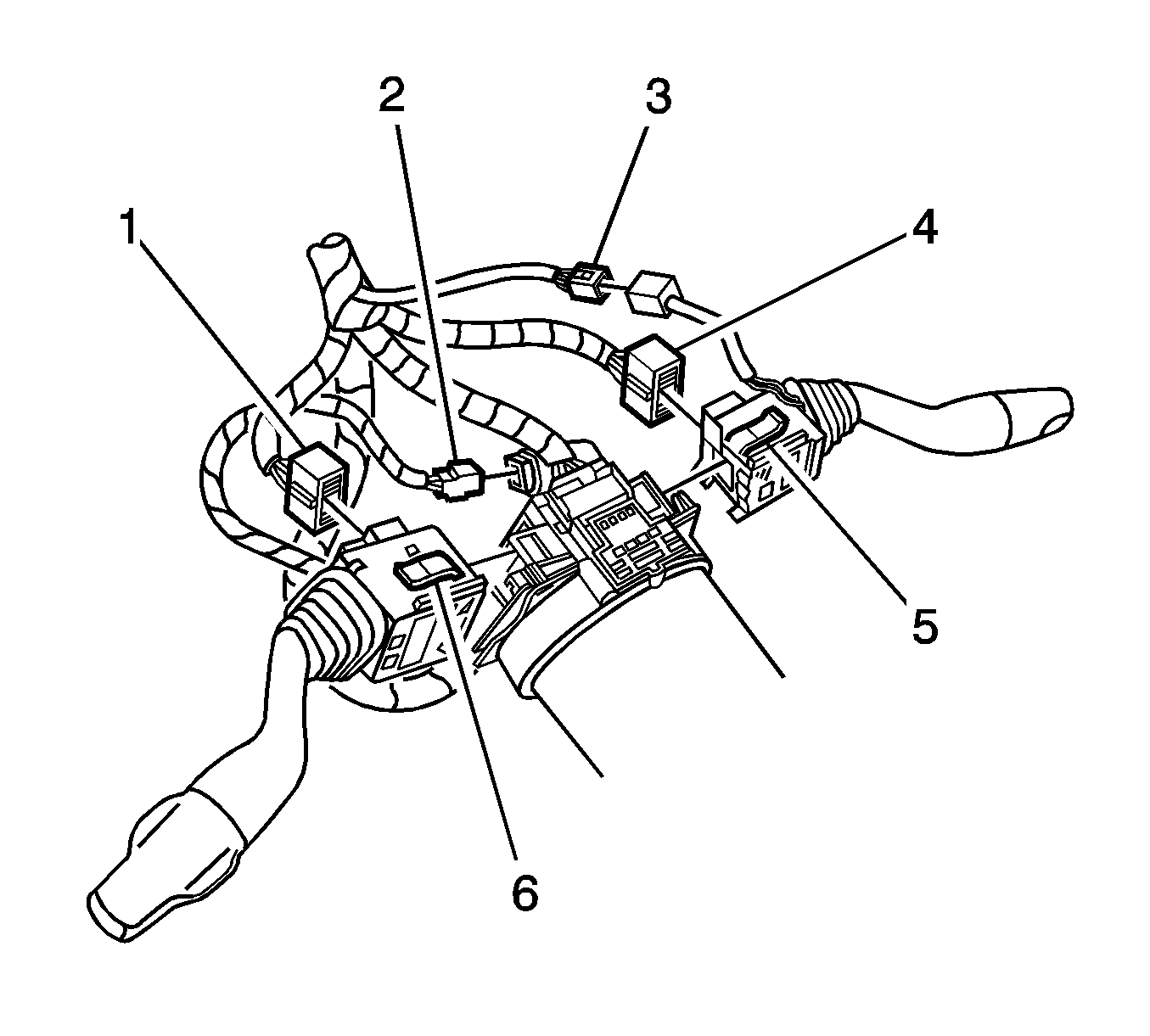 2
3
1
4
5
6