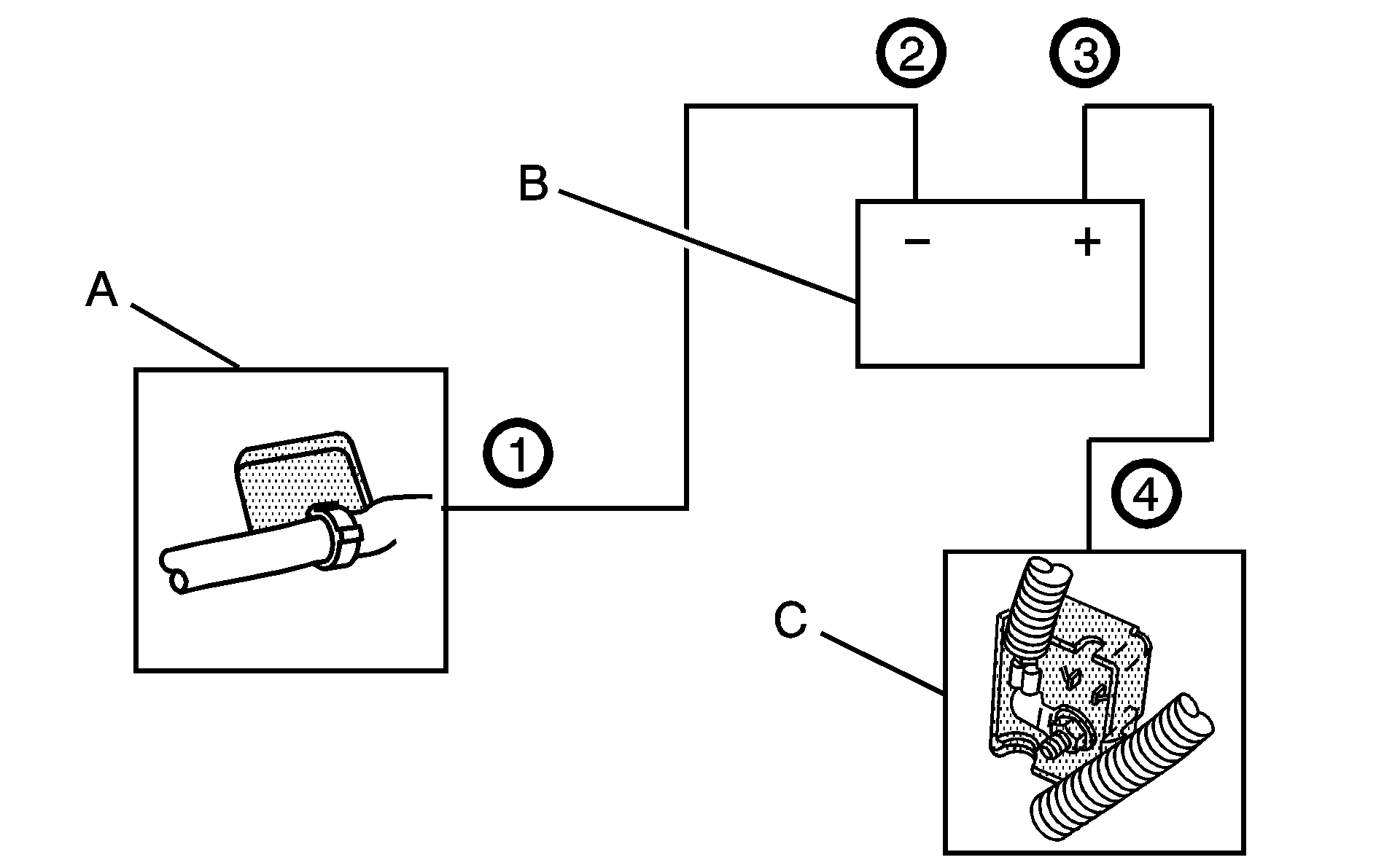 2
3
B
−
+
A
1
4
C