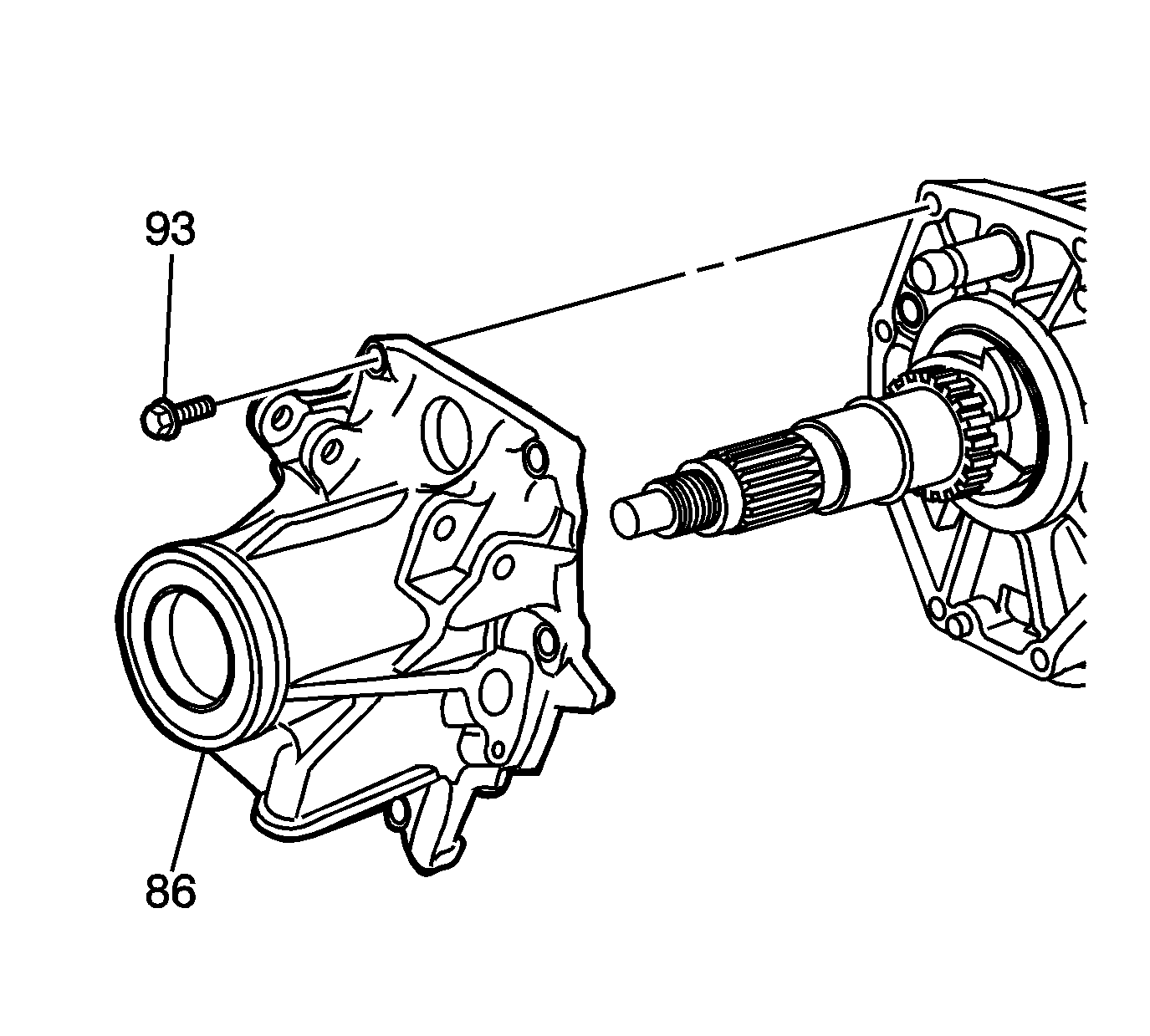 93

86