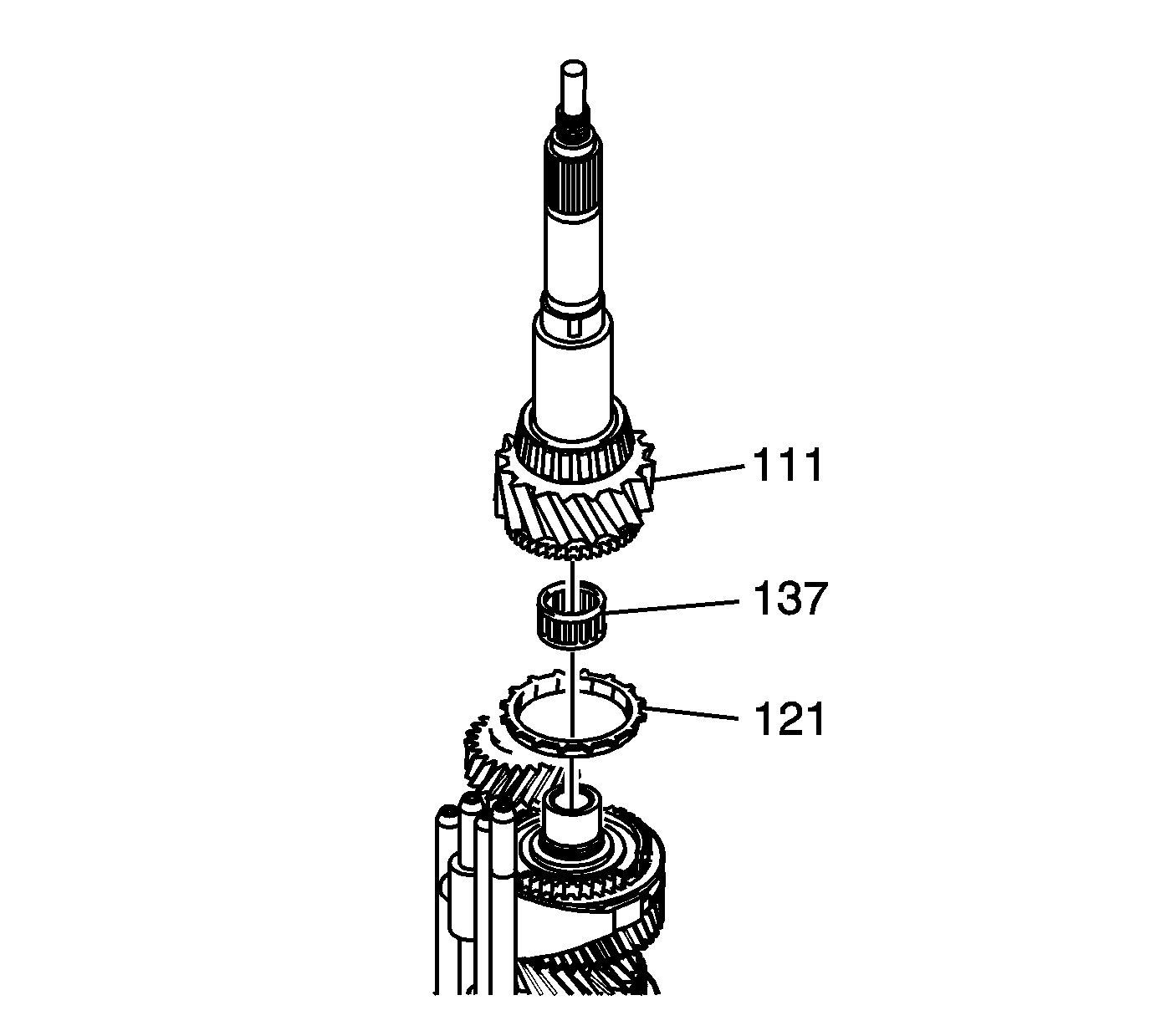 111

137

121