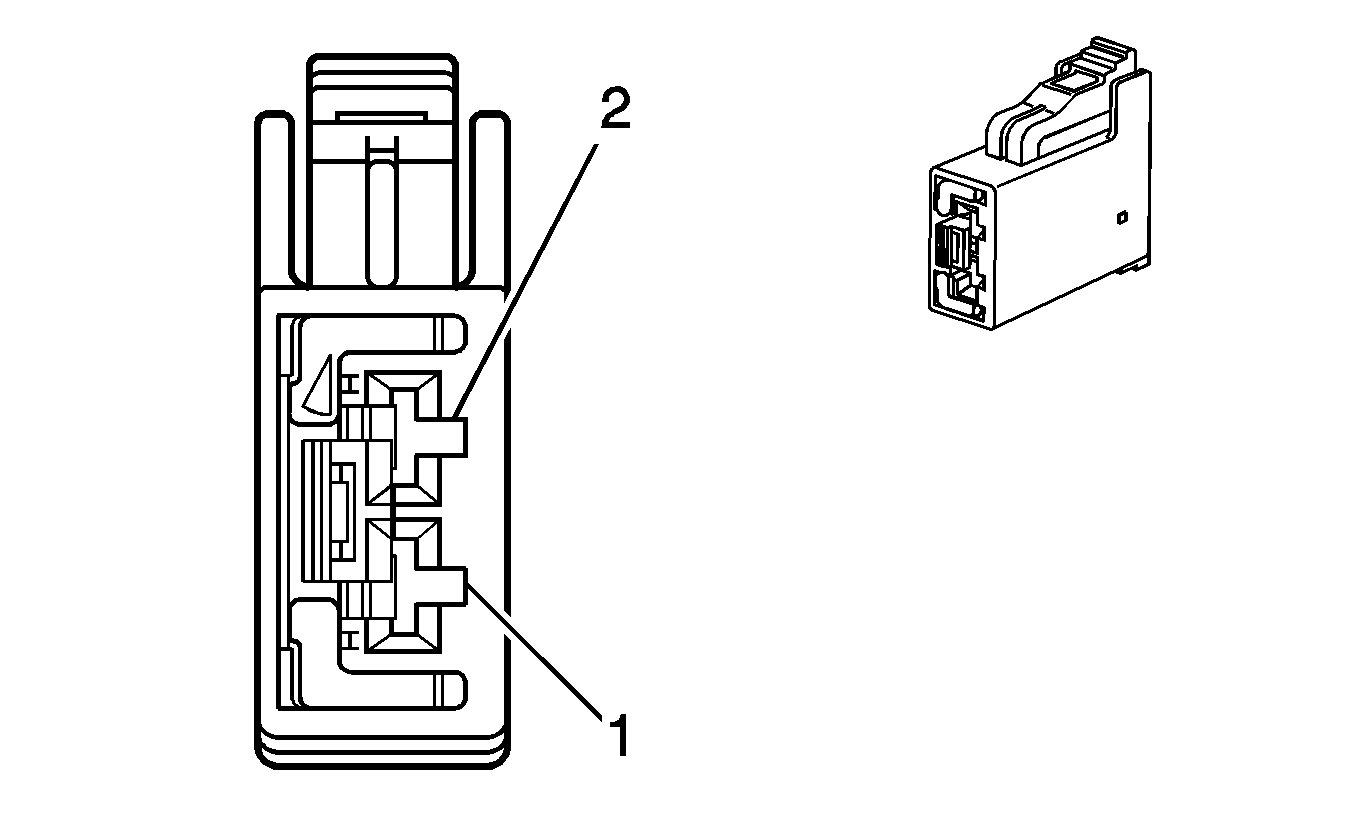 2

1