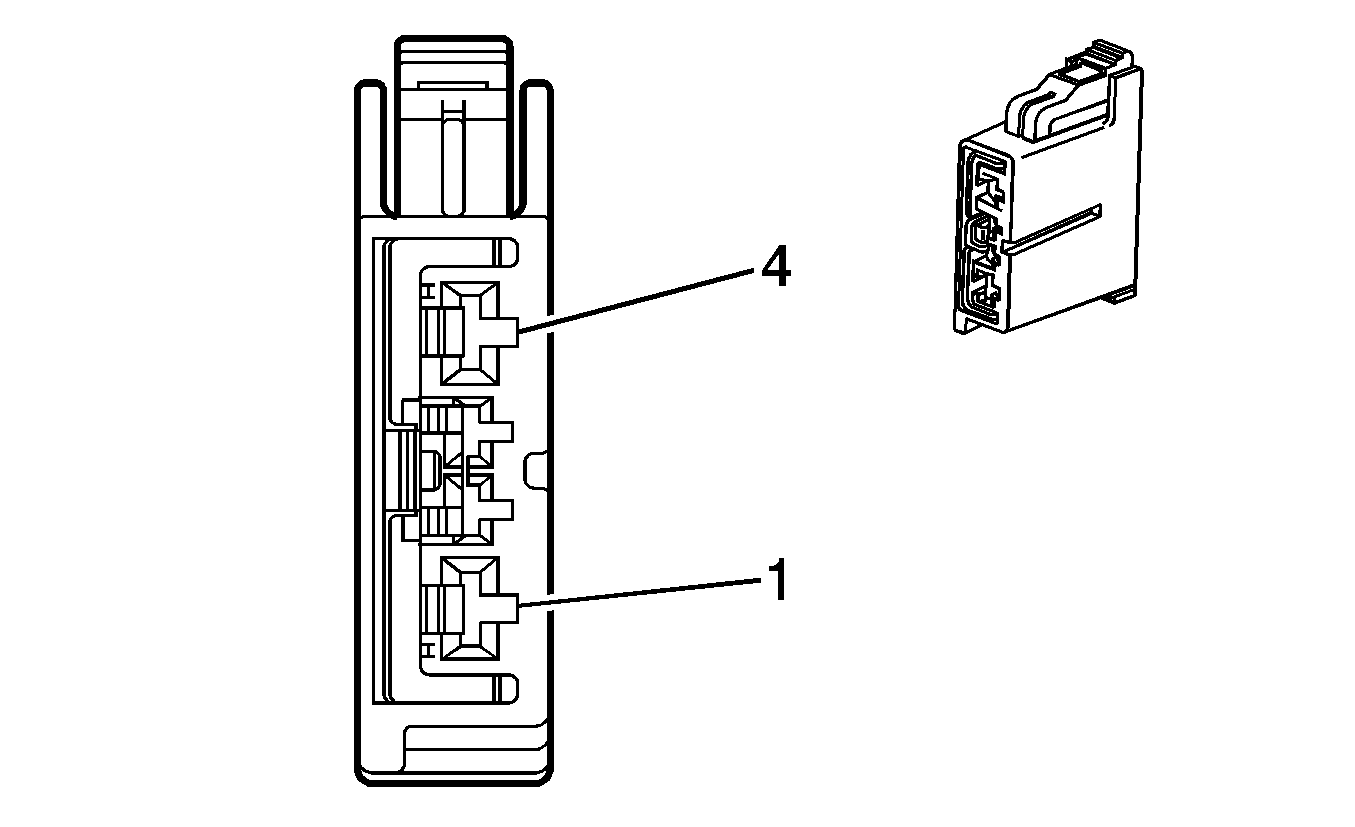 4
1