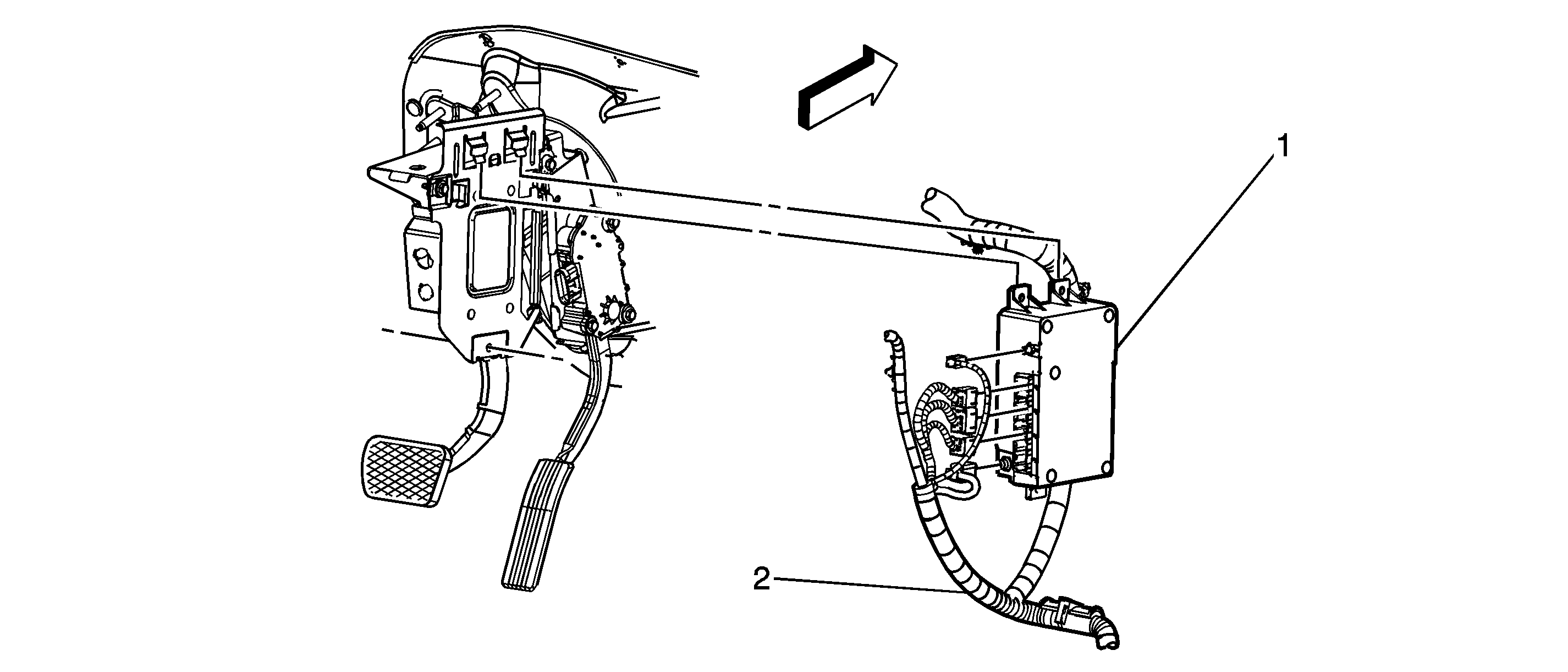 1

2