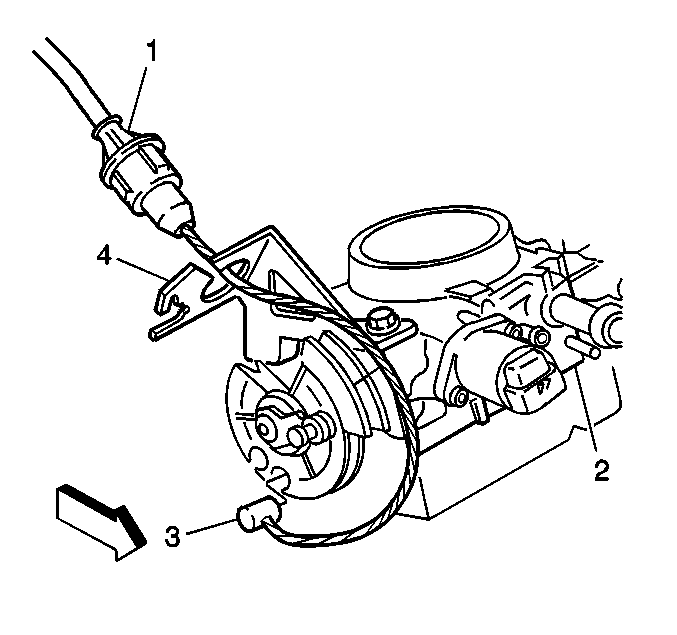 1
4
2
3