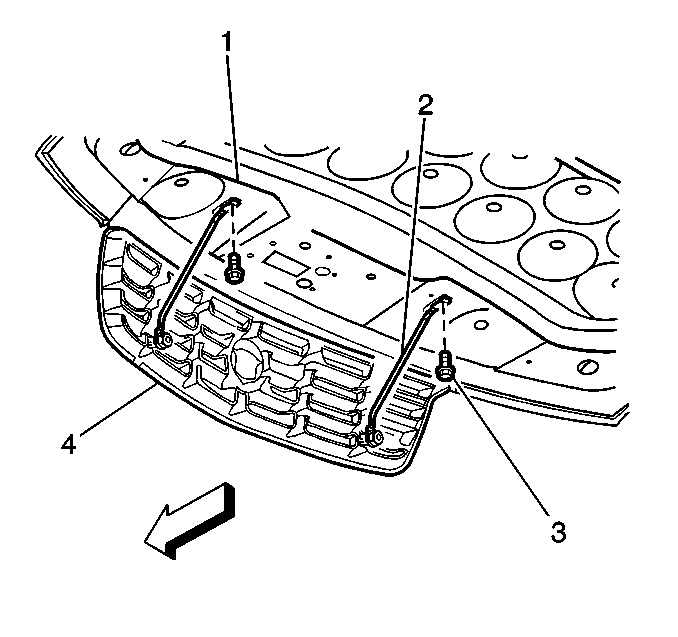 1
2
4
3