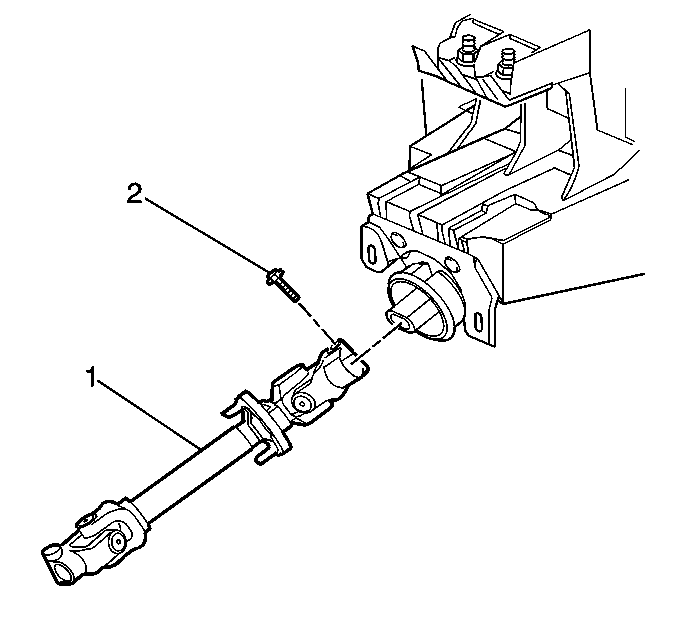 2

1