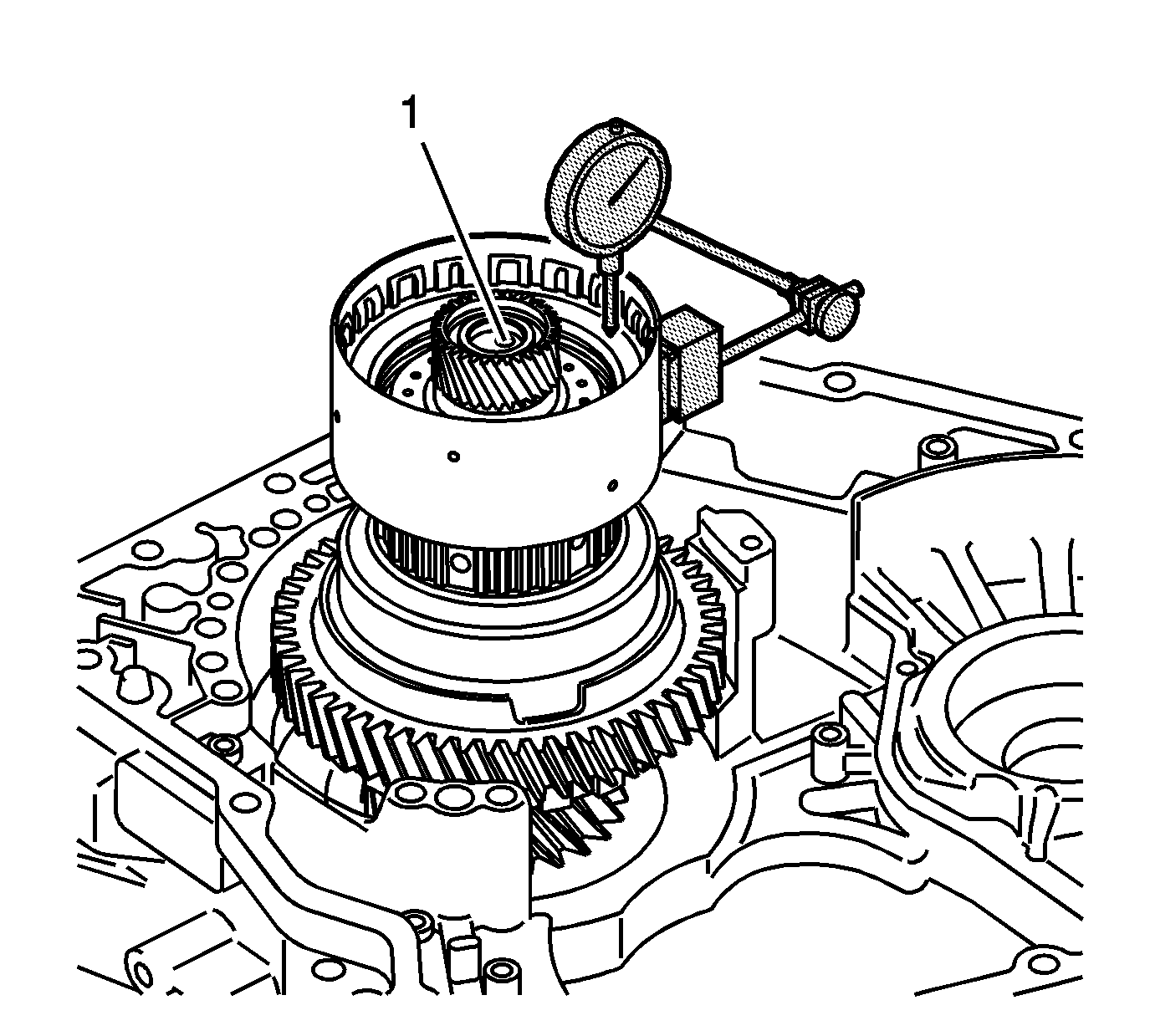 1