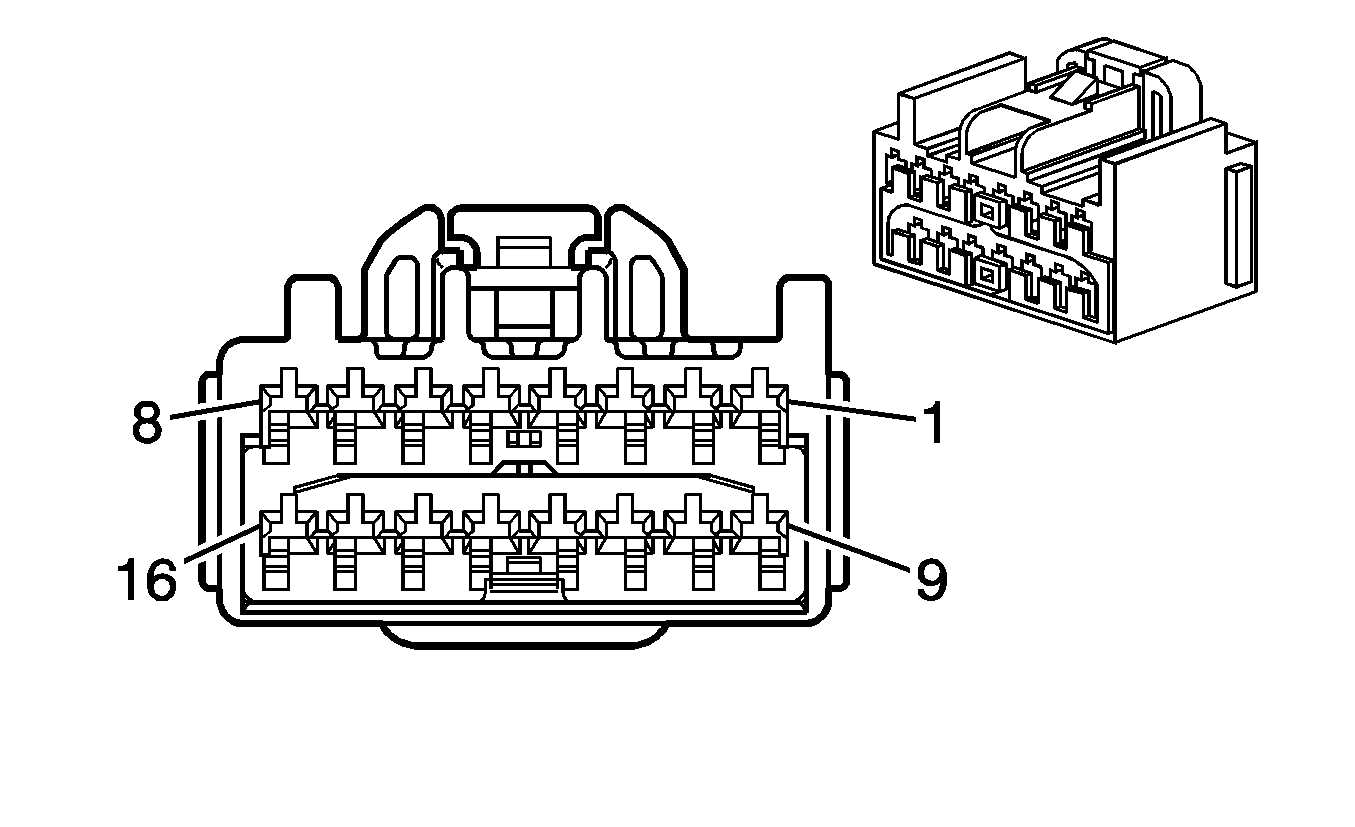 8
1
16
9