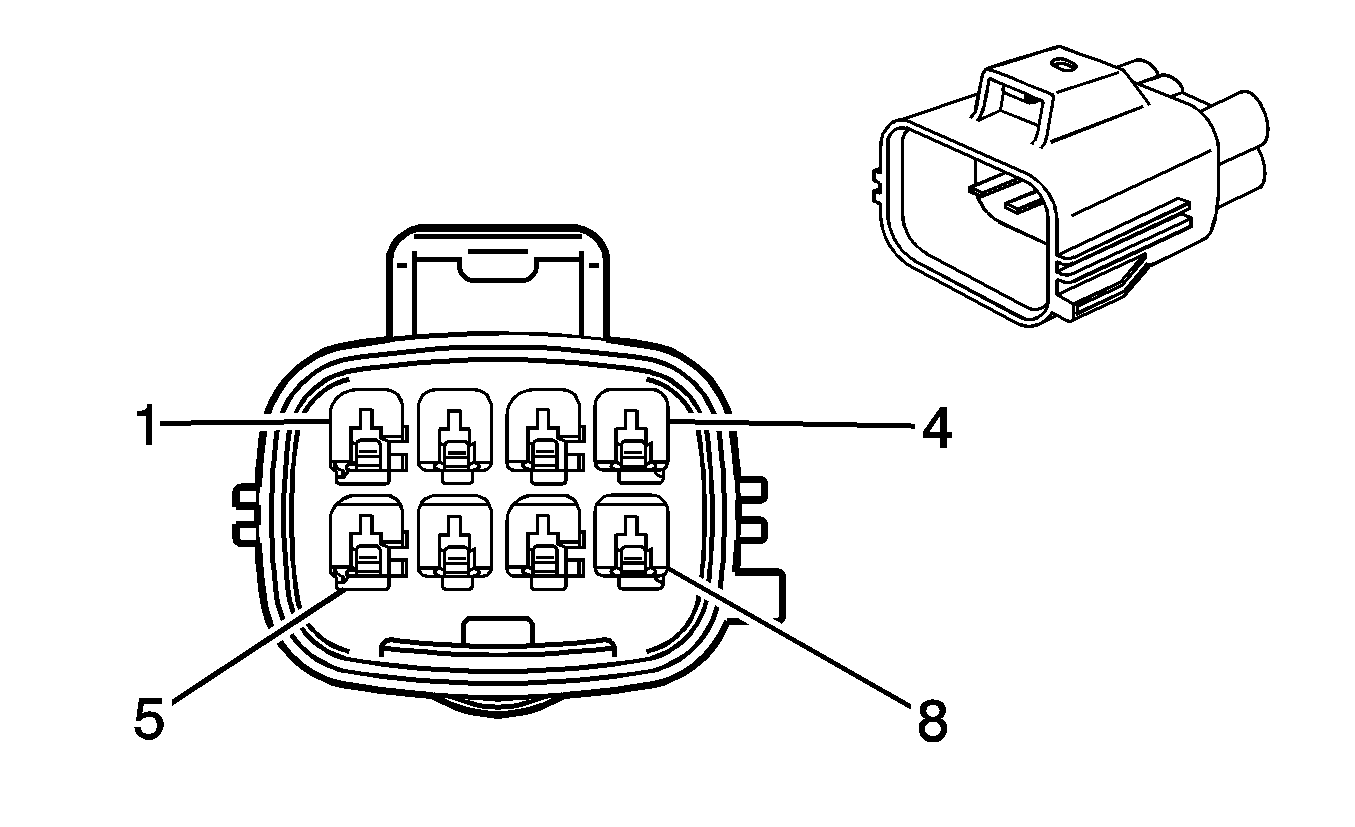 1
4
5
8