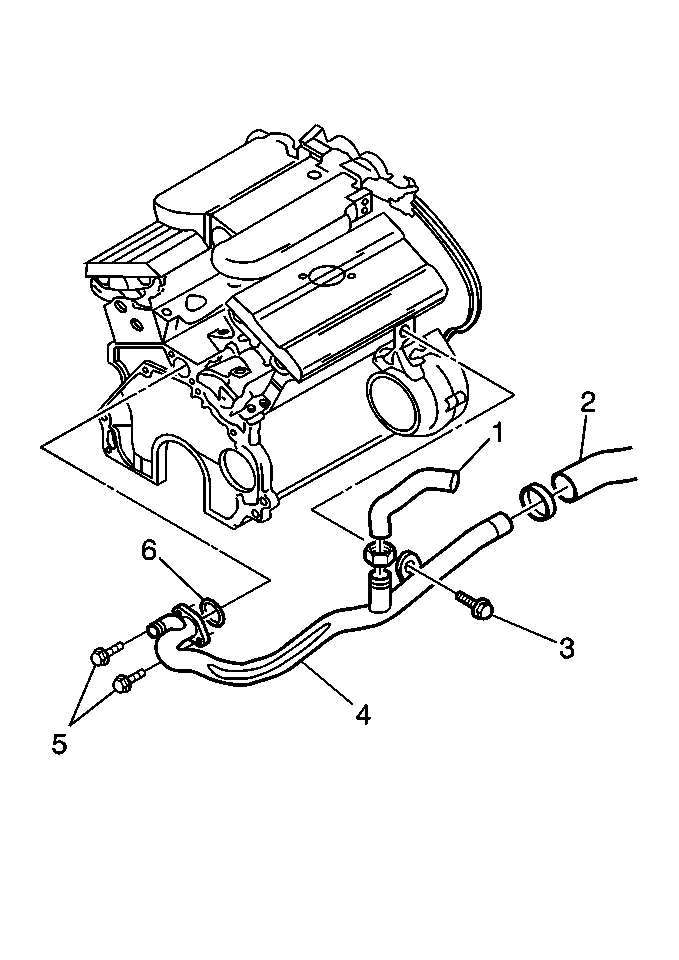 2
1
6
3
4
5