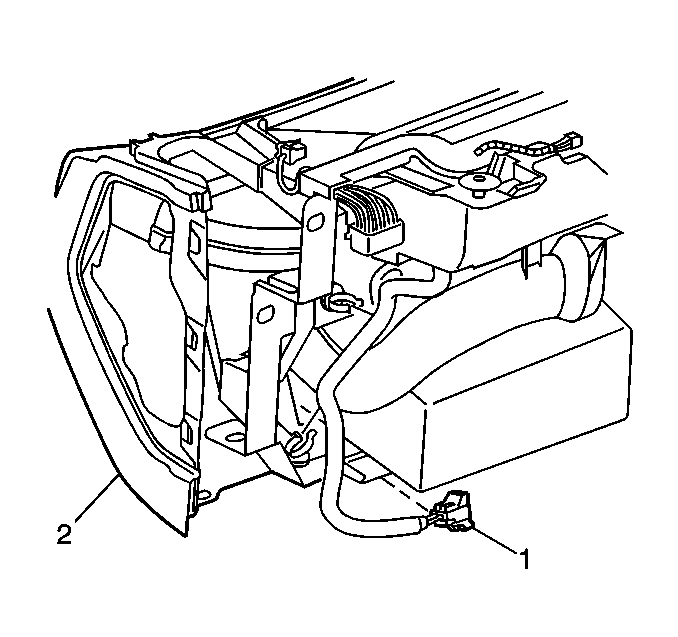 2
1