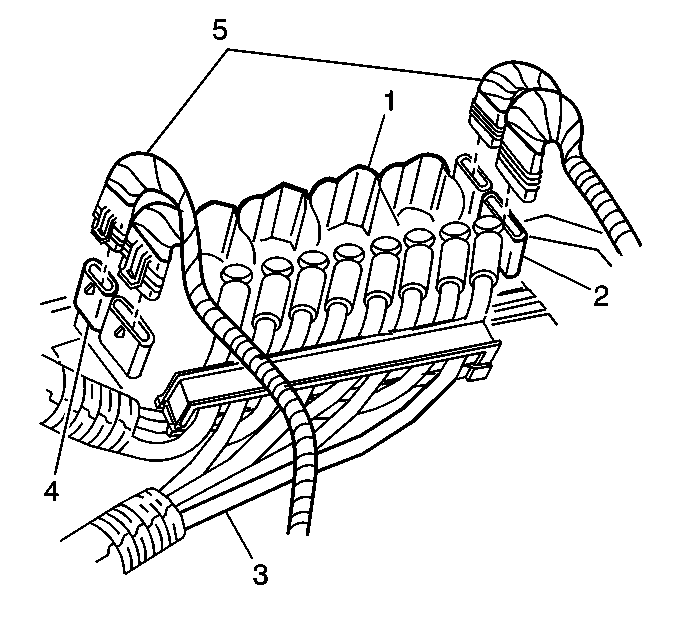 5
1
2
4
3