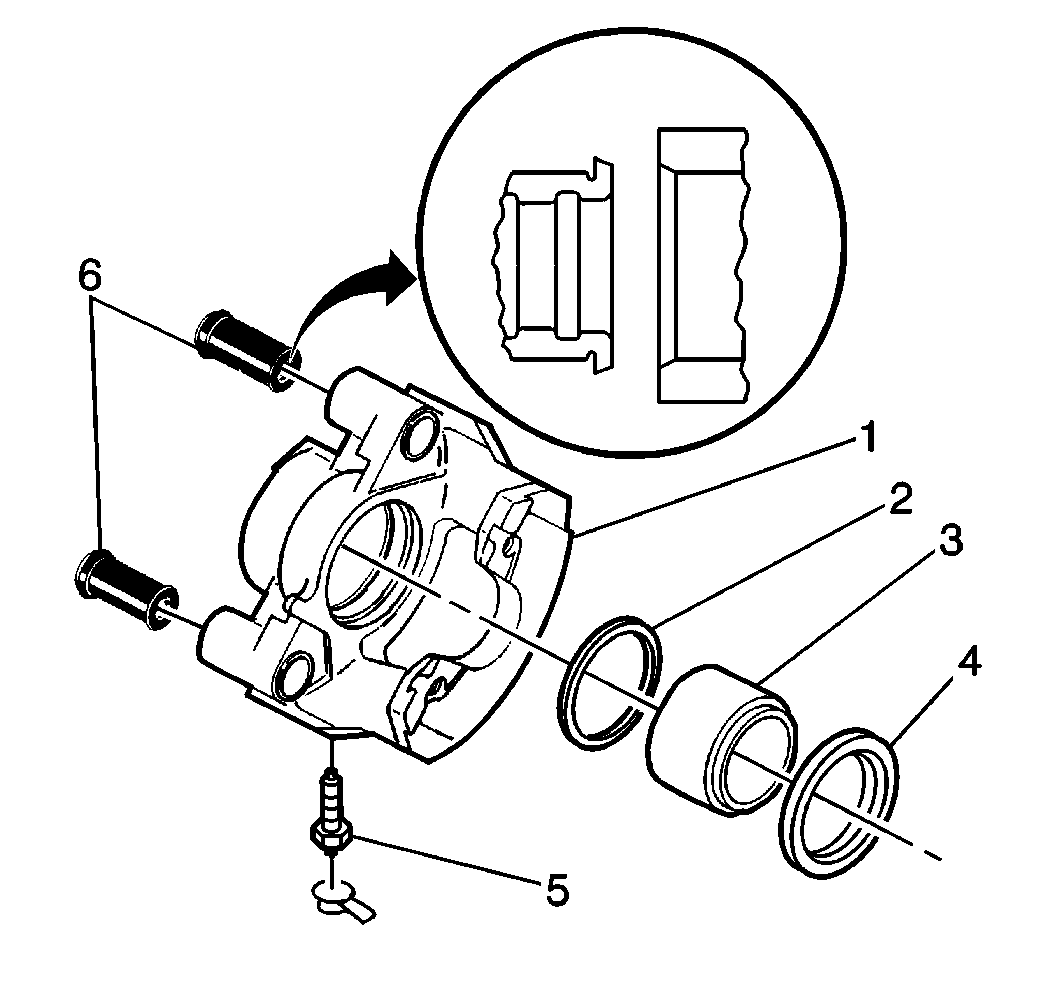 6
1
2
3
4
5