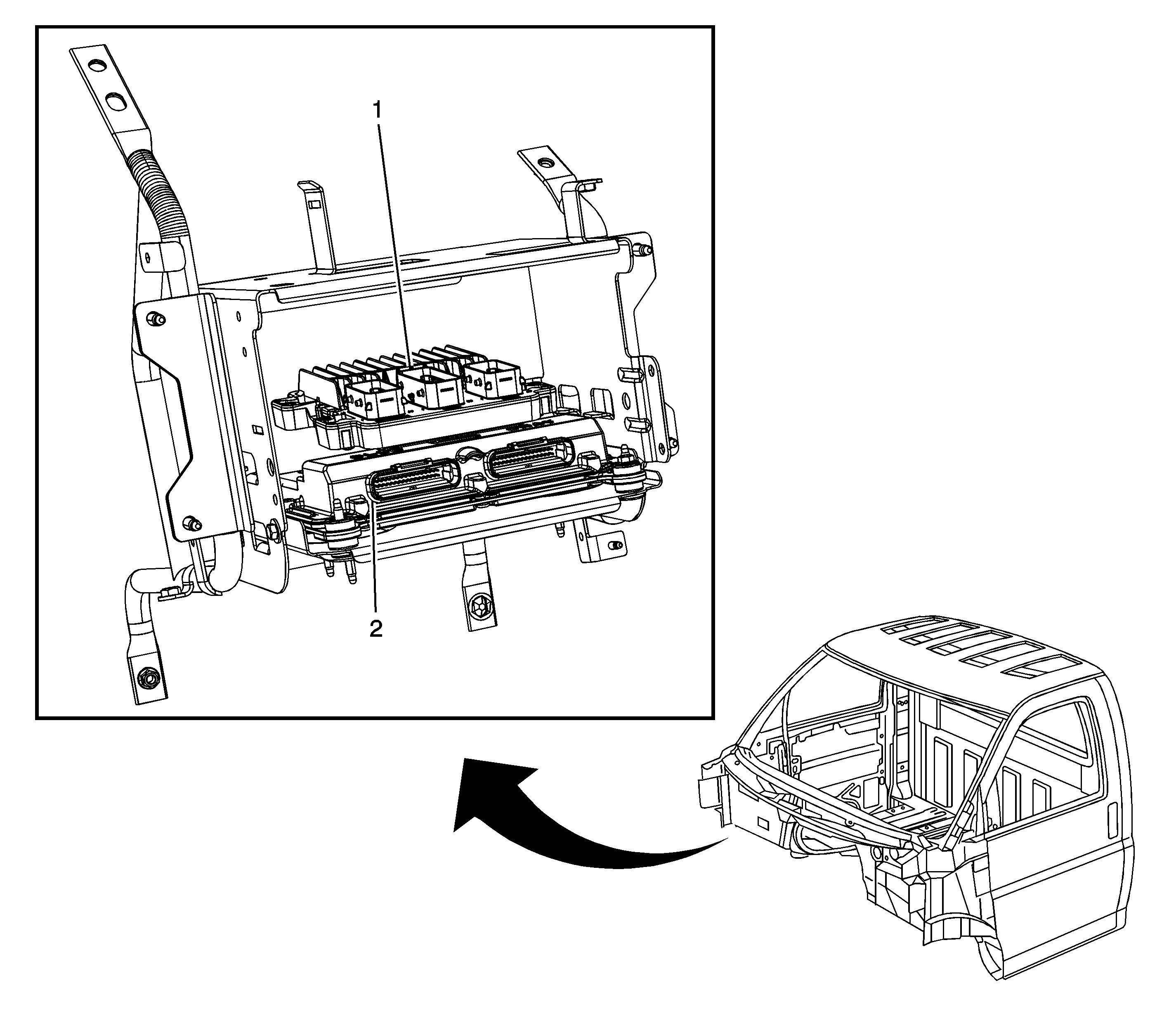 1

2