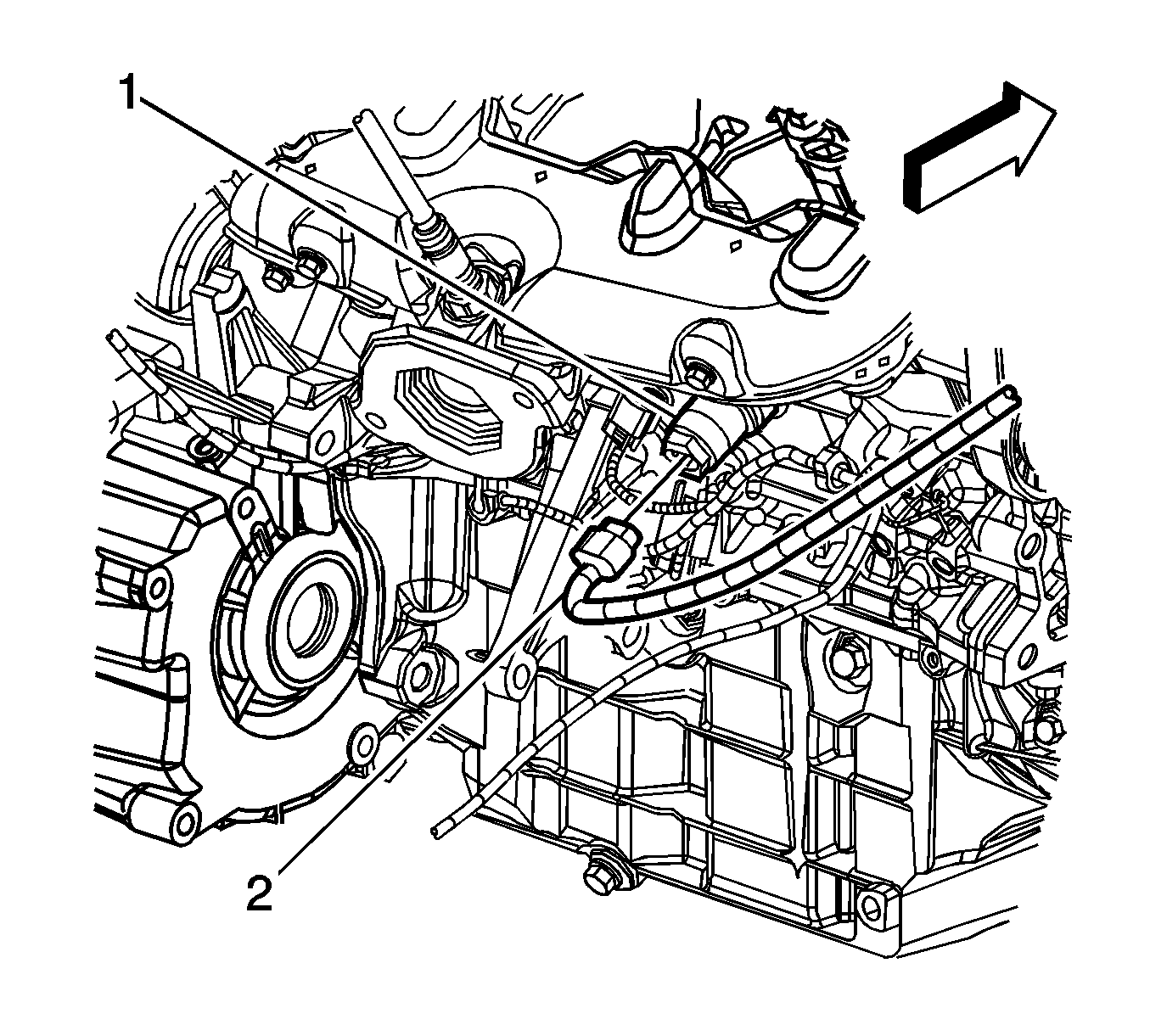 1
2