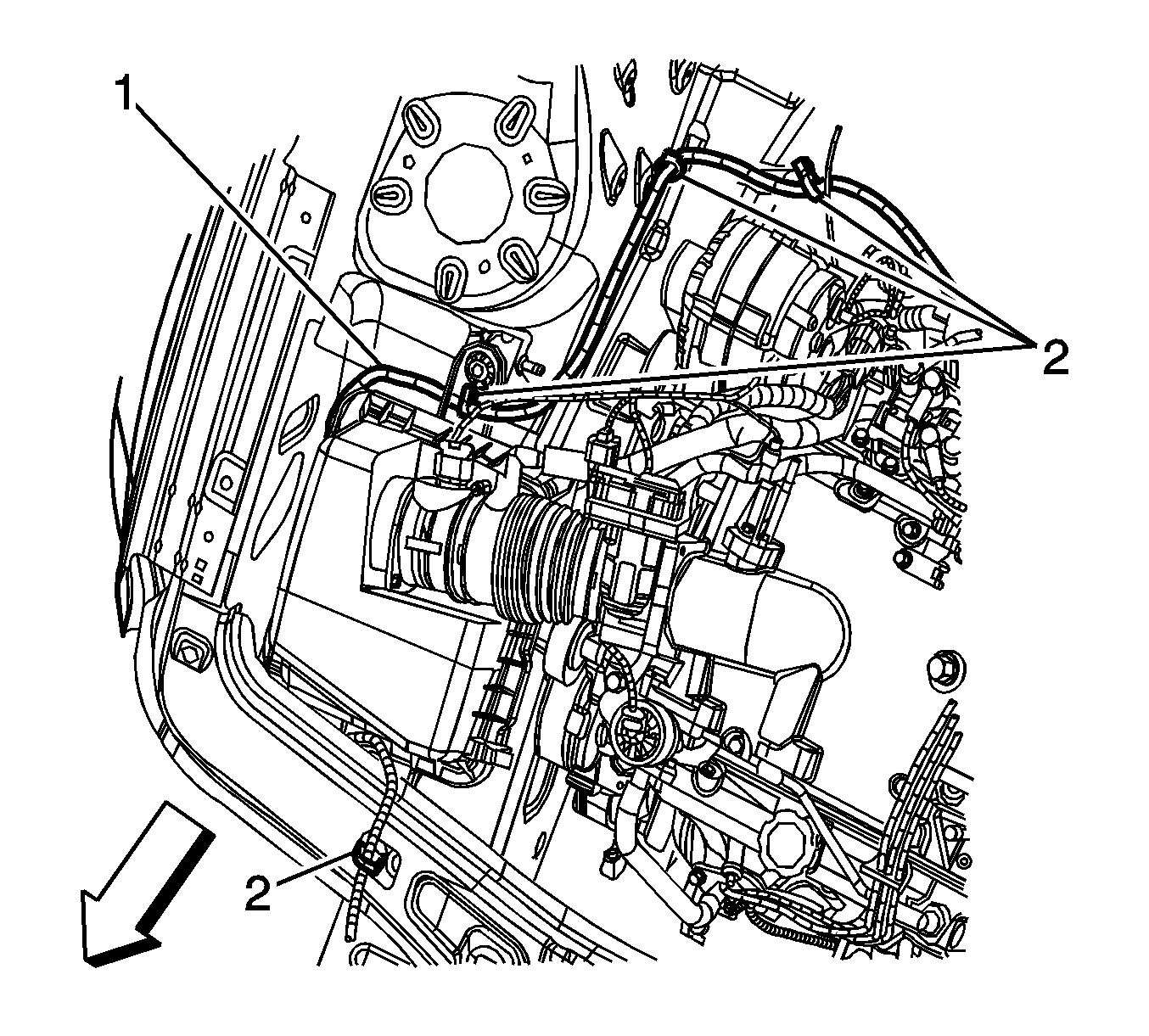 1
2
2