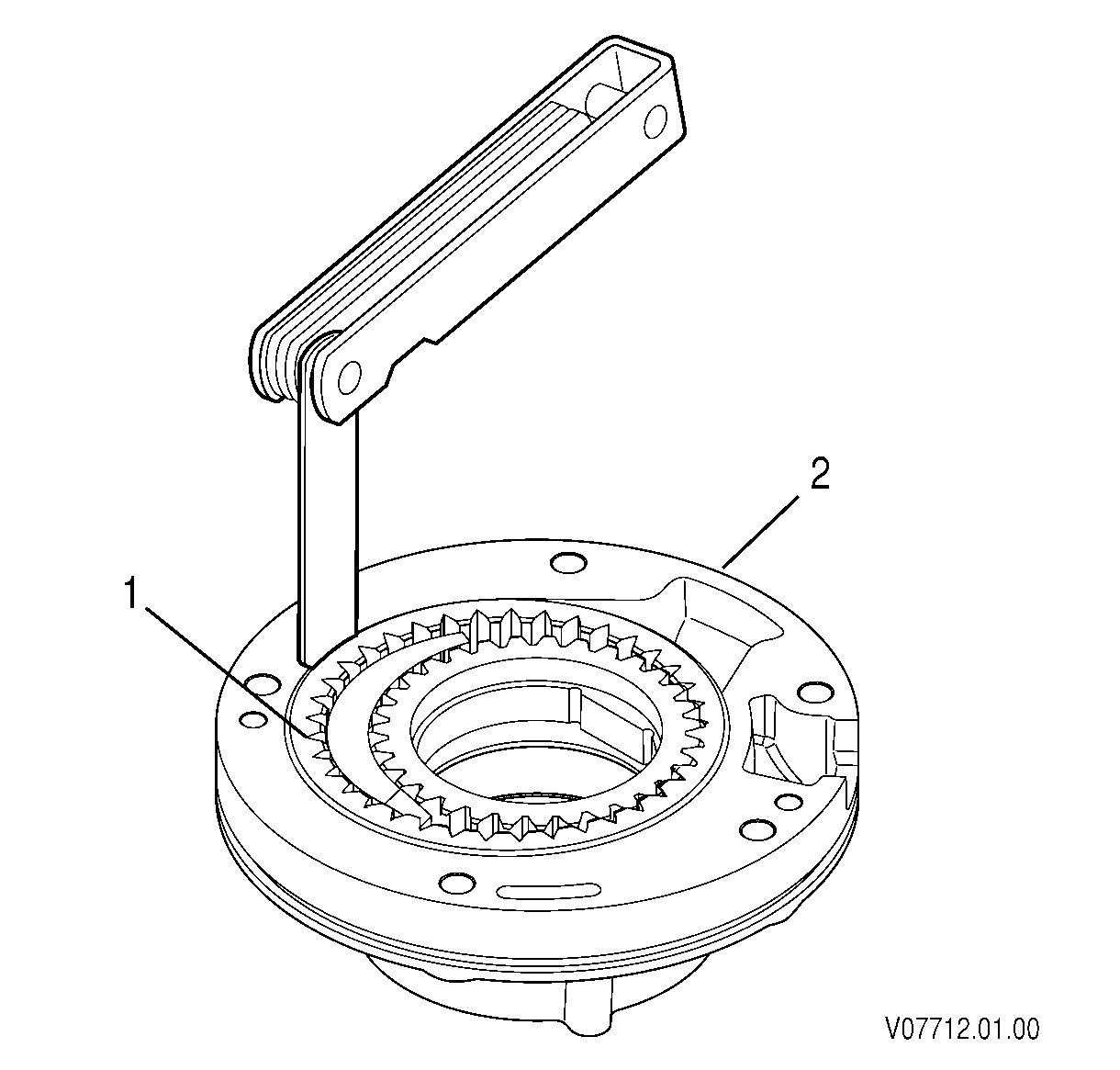 2

1

V07712.01.00