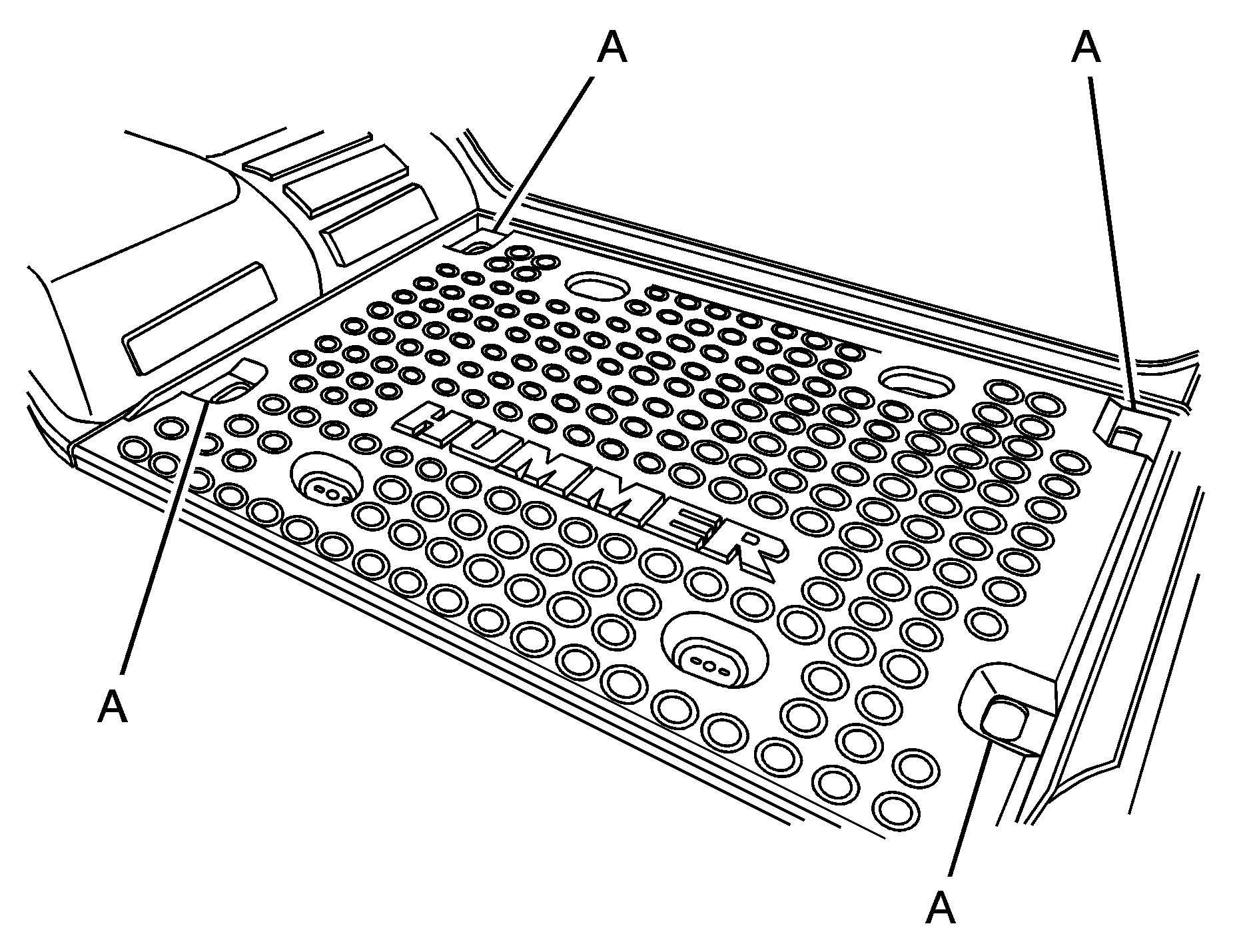 A

A

HUMMER

A

A