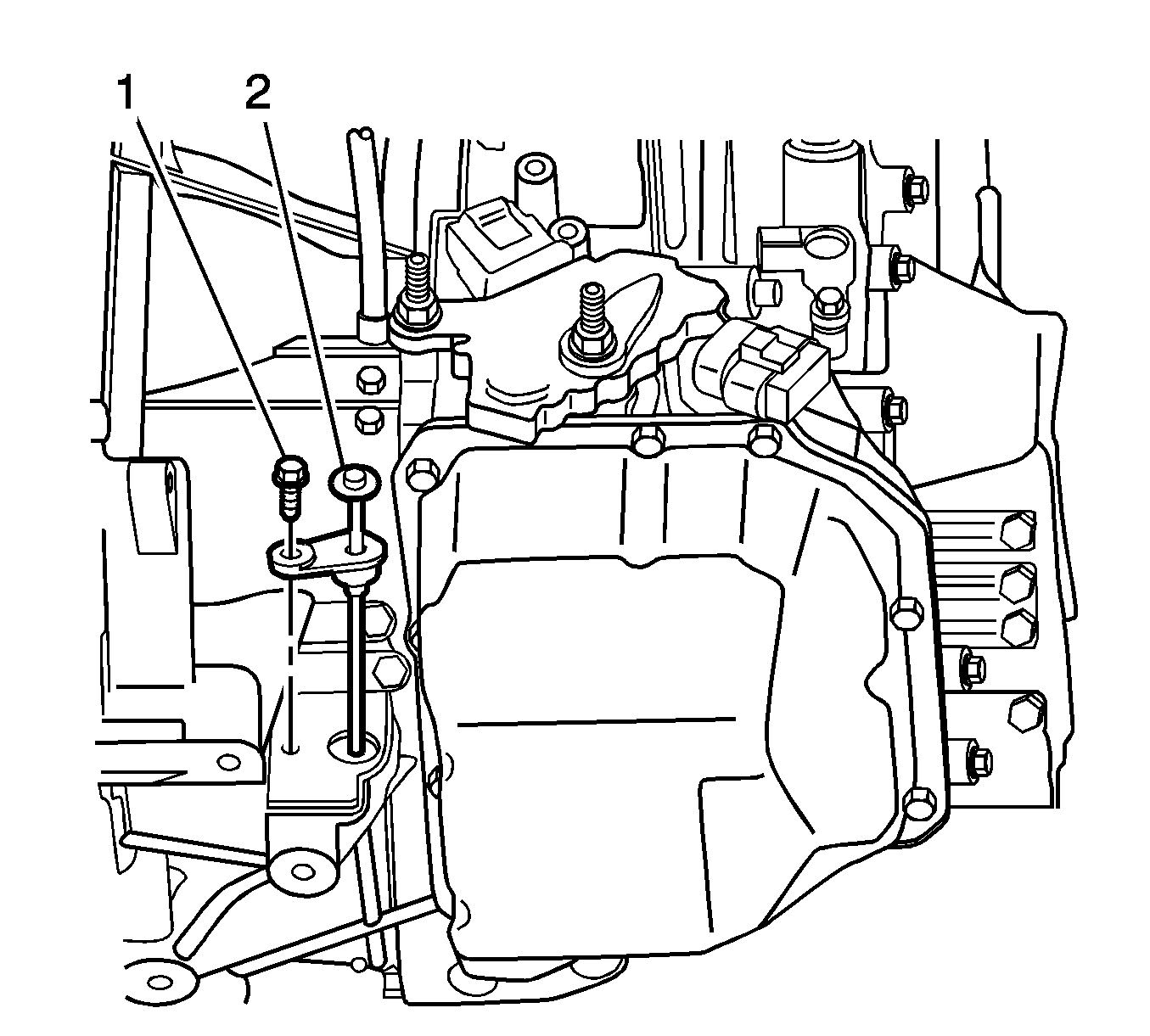 1
2