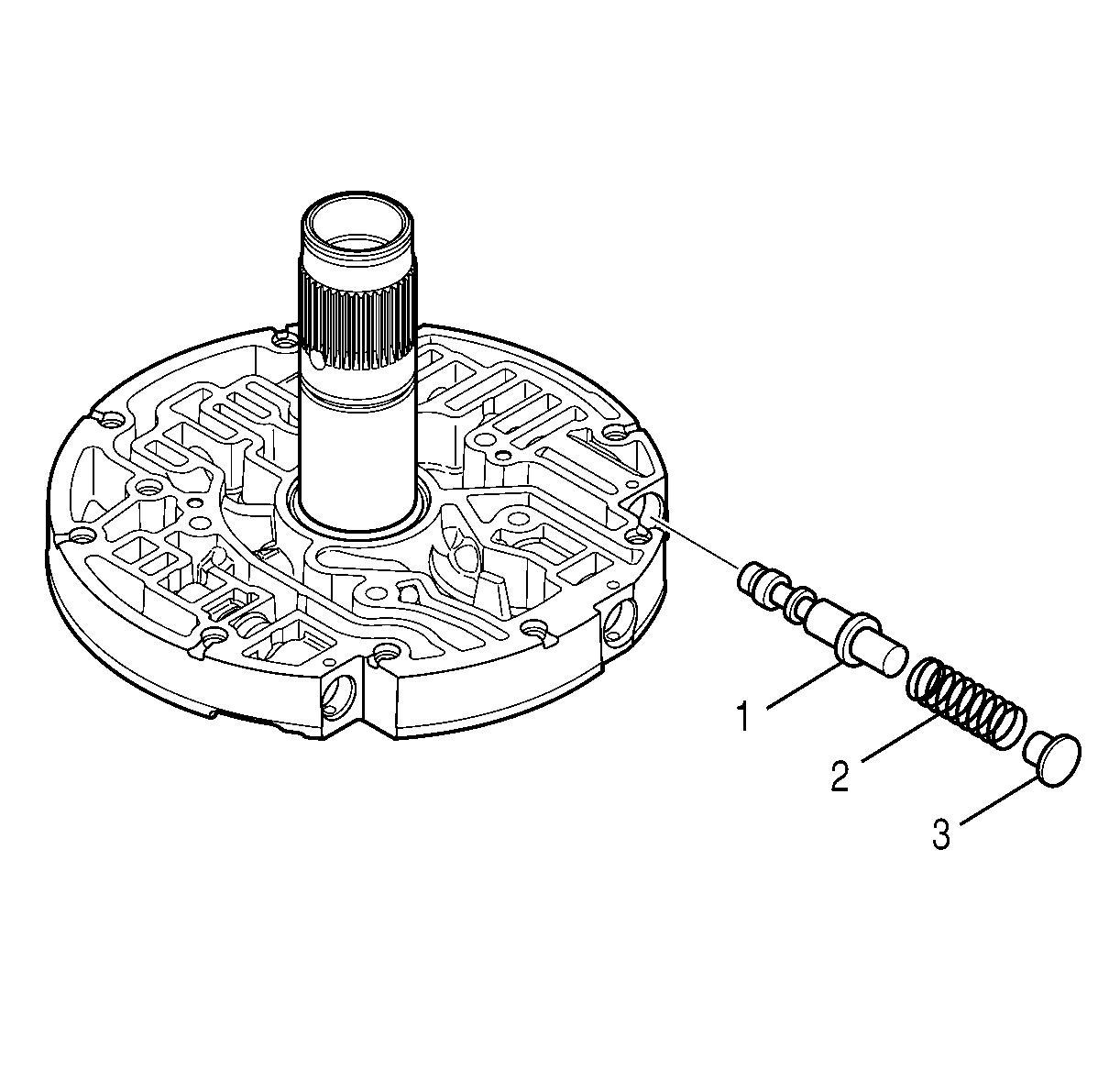 1
2
3