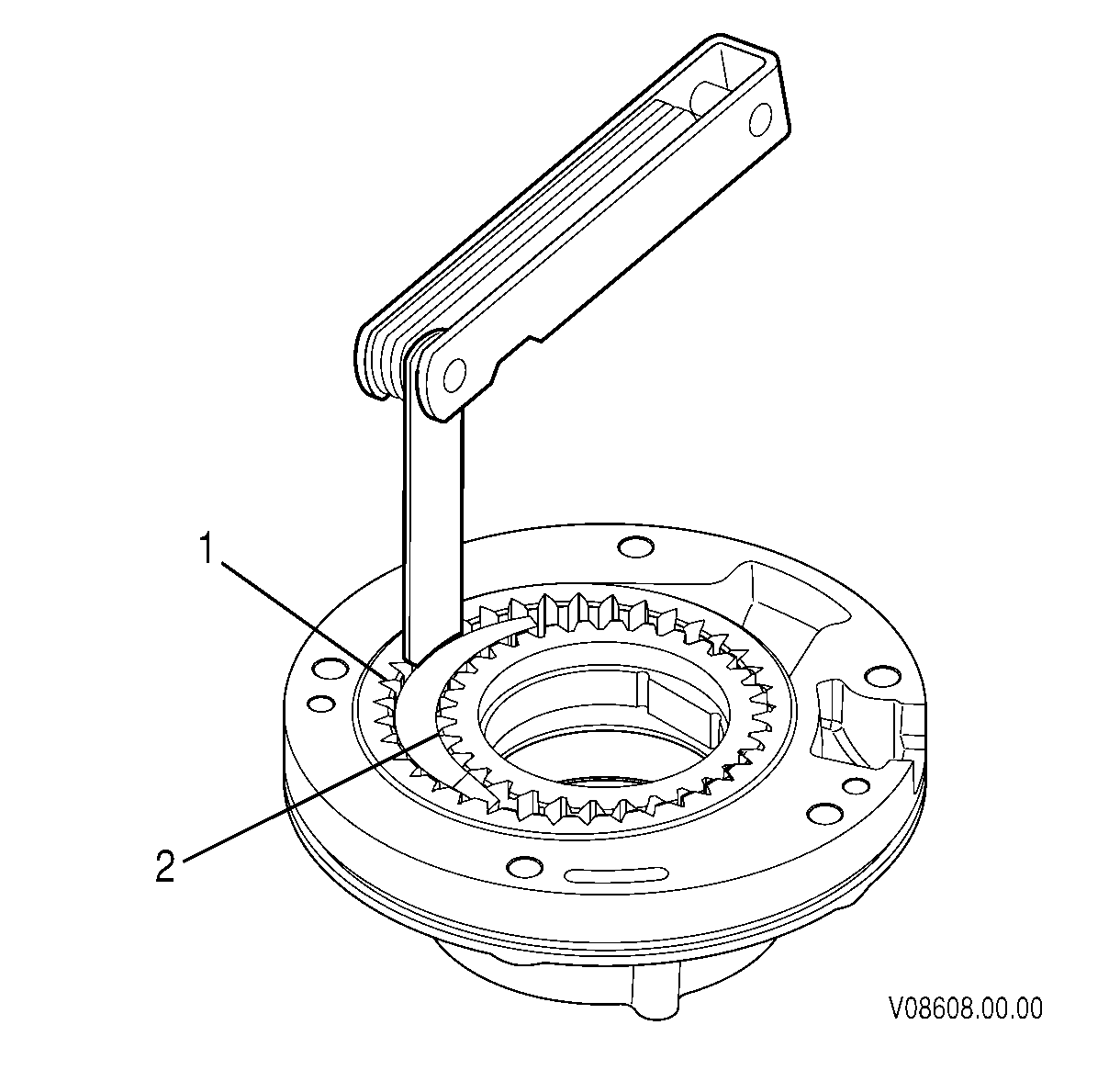 1
2
V08608.00.00