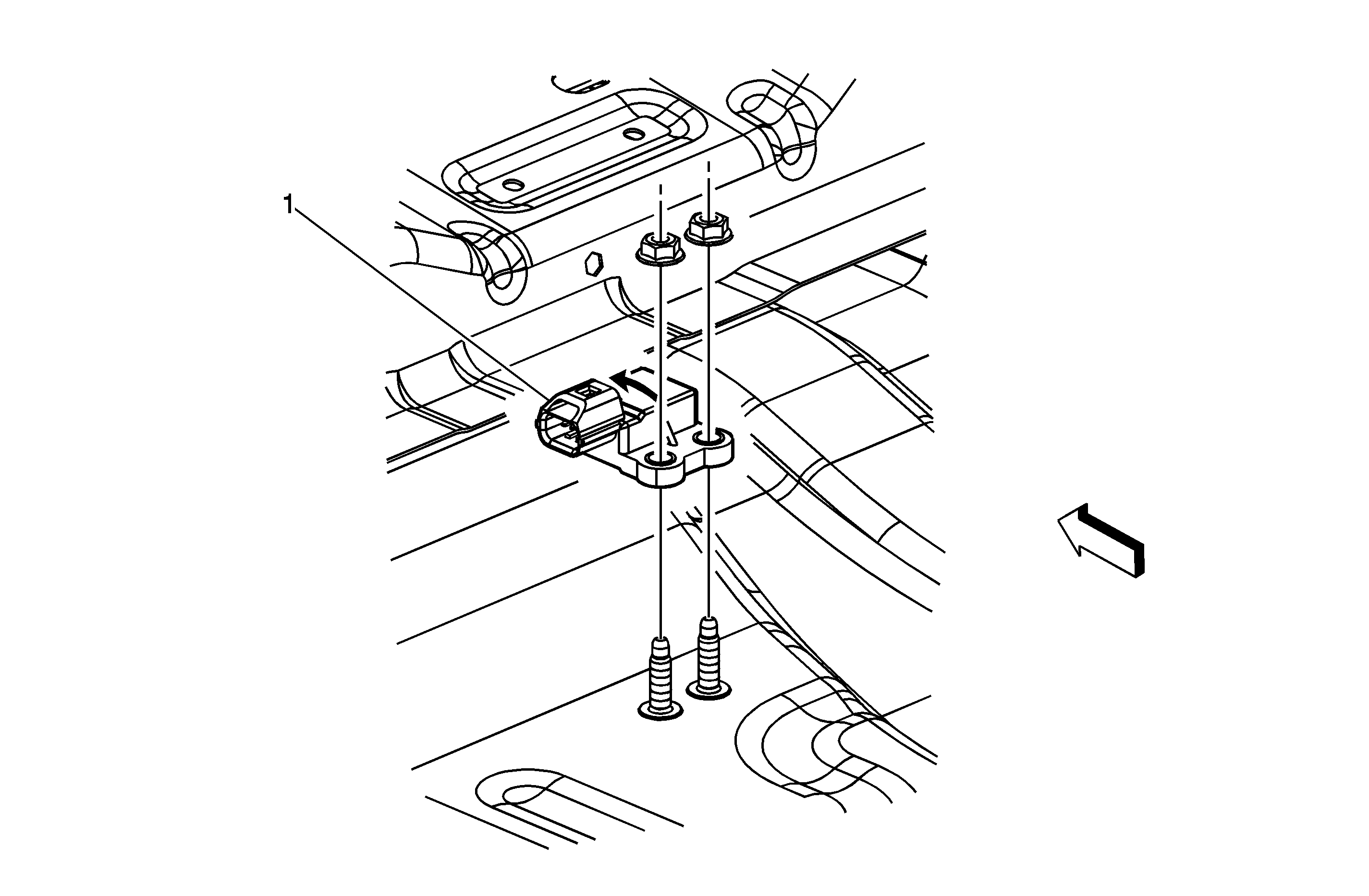 1