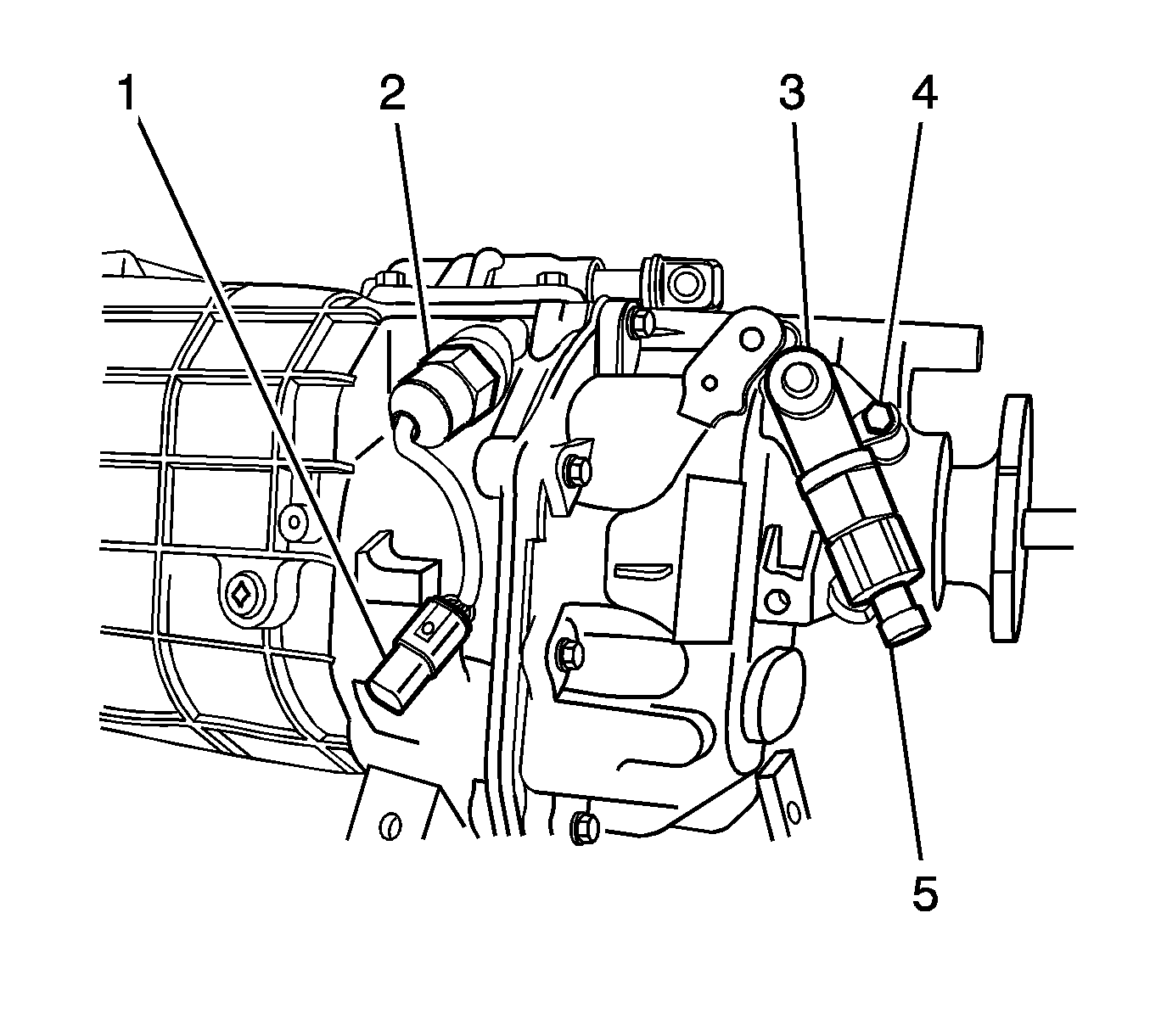 1
2
3
4
5