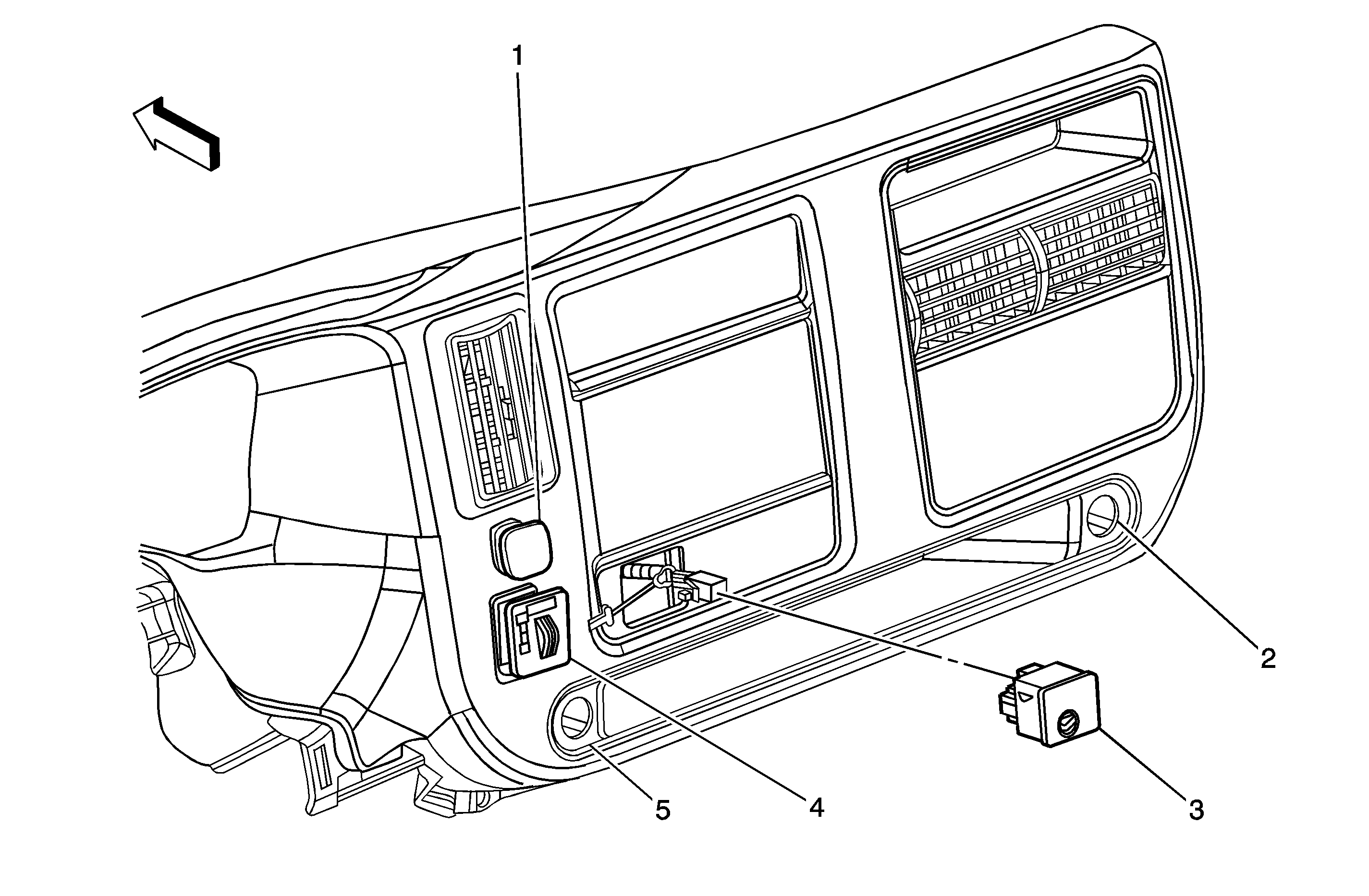 1
2
3
4
5