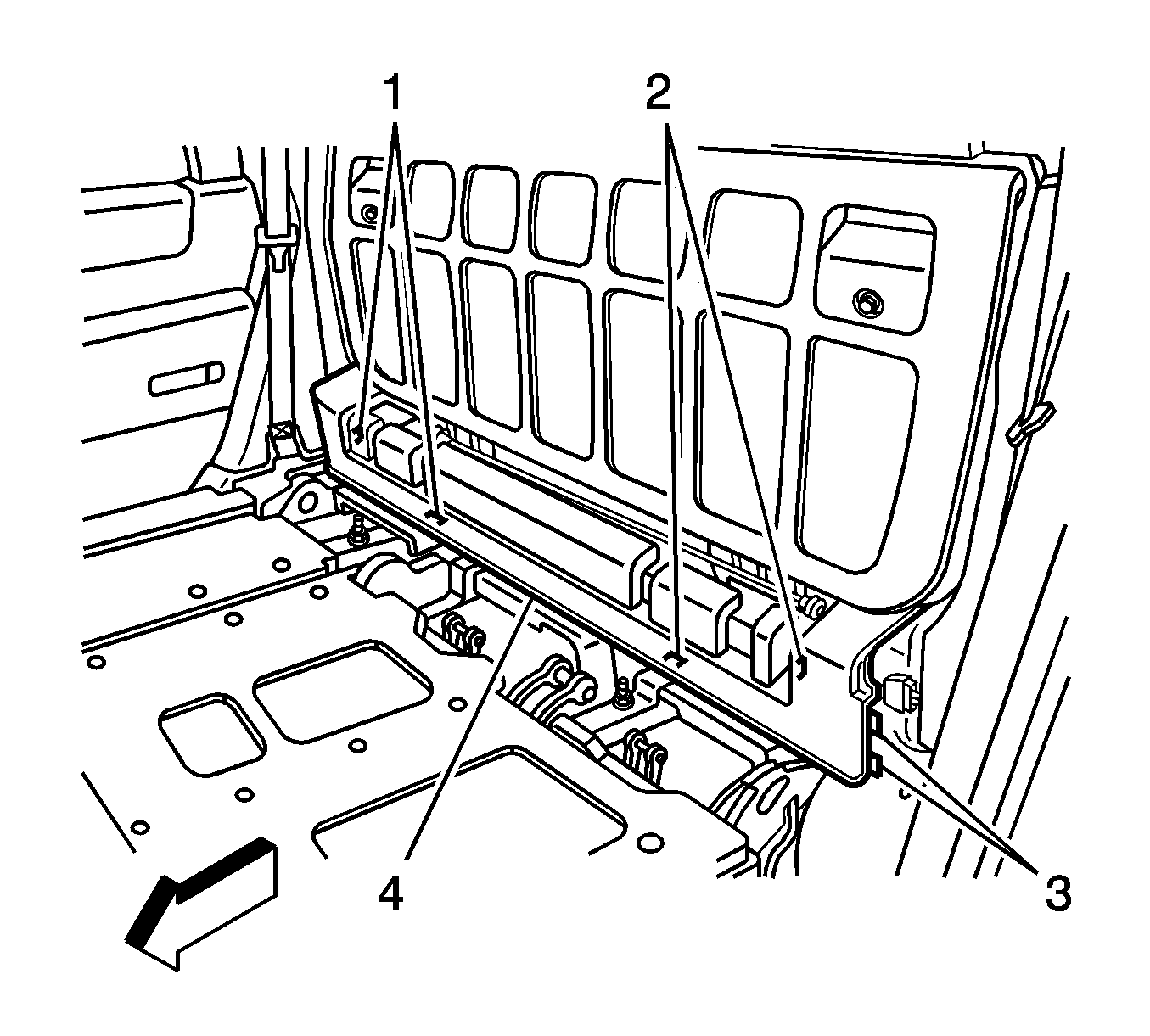 1
2
4
3