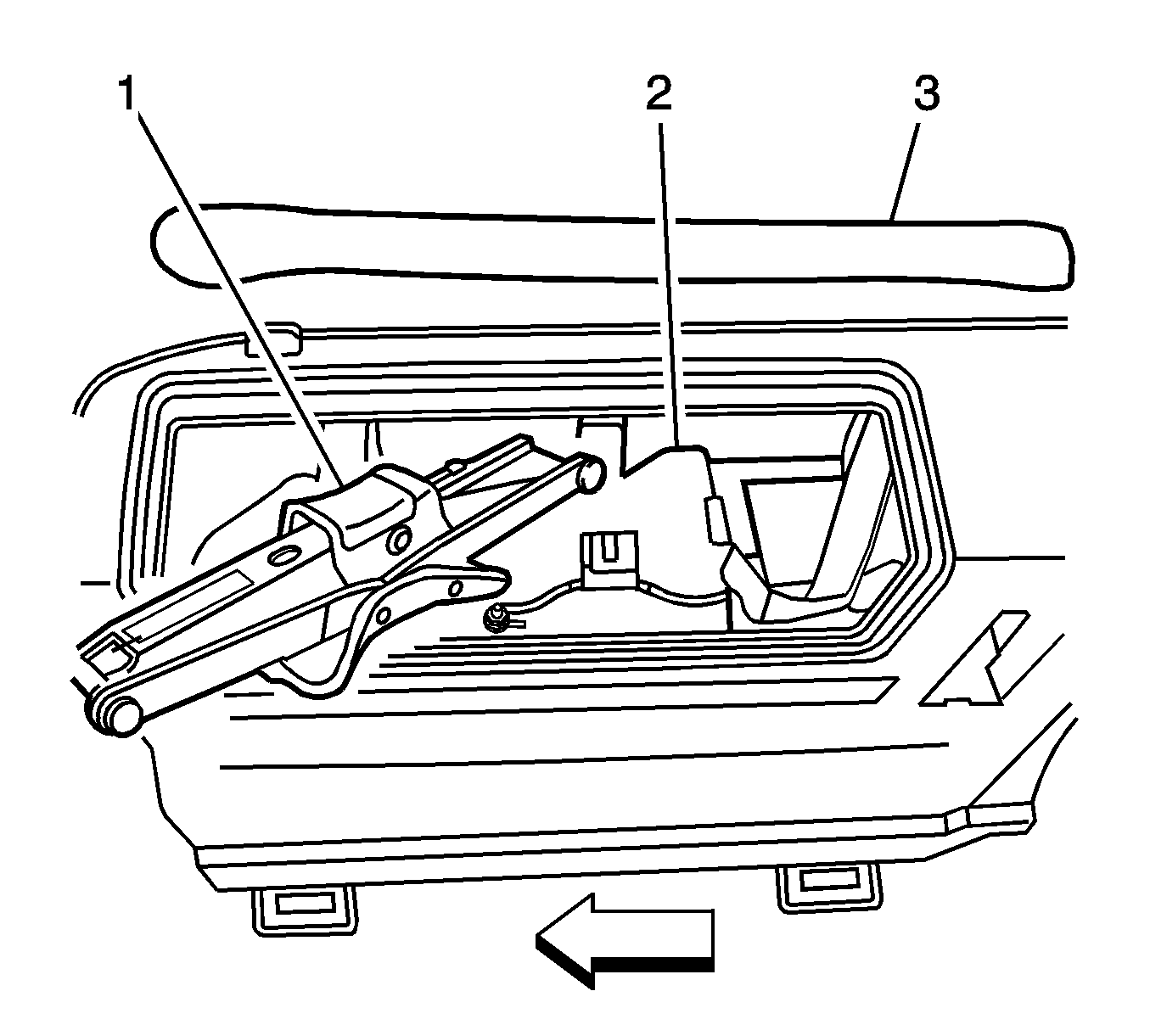 1
2
3